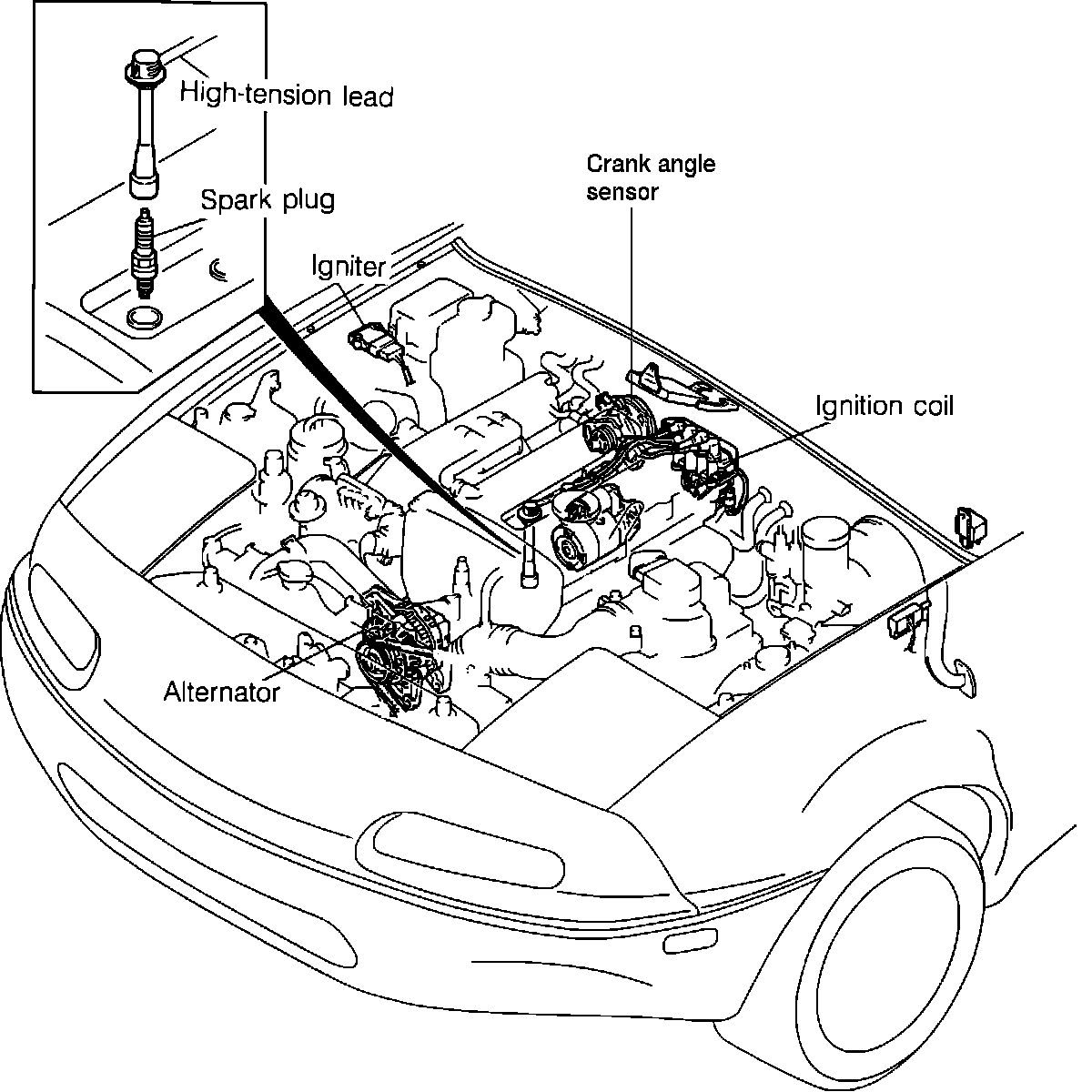 High-tension lead

Spark plug

Crank angle sensor

Igniter

Ignition coil

Alternator