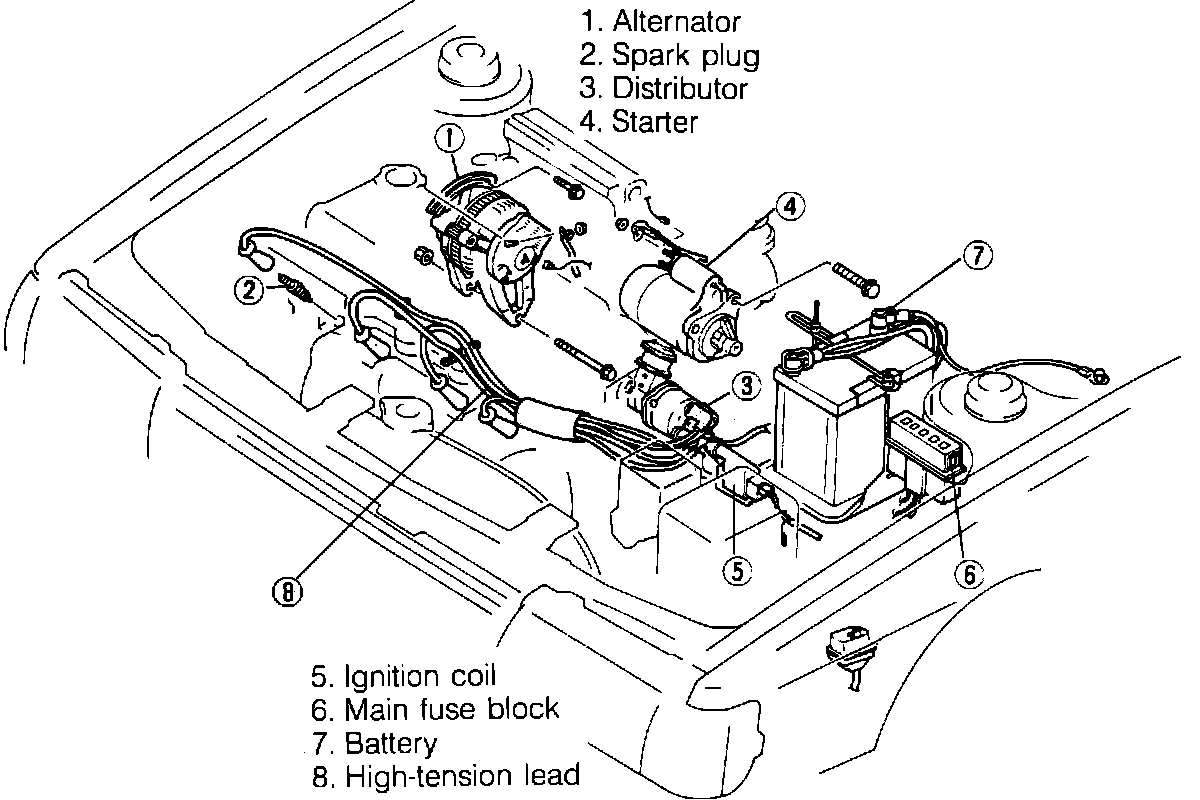 1. Alternator
2. Spark plug
3. Distributor
4. Starter

1
4
7
2
3
5
6
8

5. Ignition coil
6. Main fuse block
7. Battery
8. High-tension lead