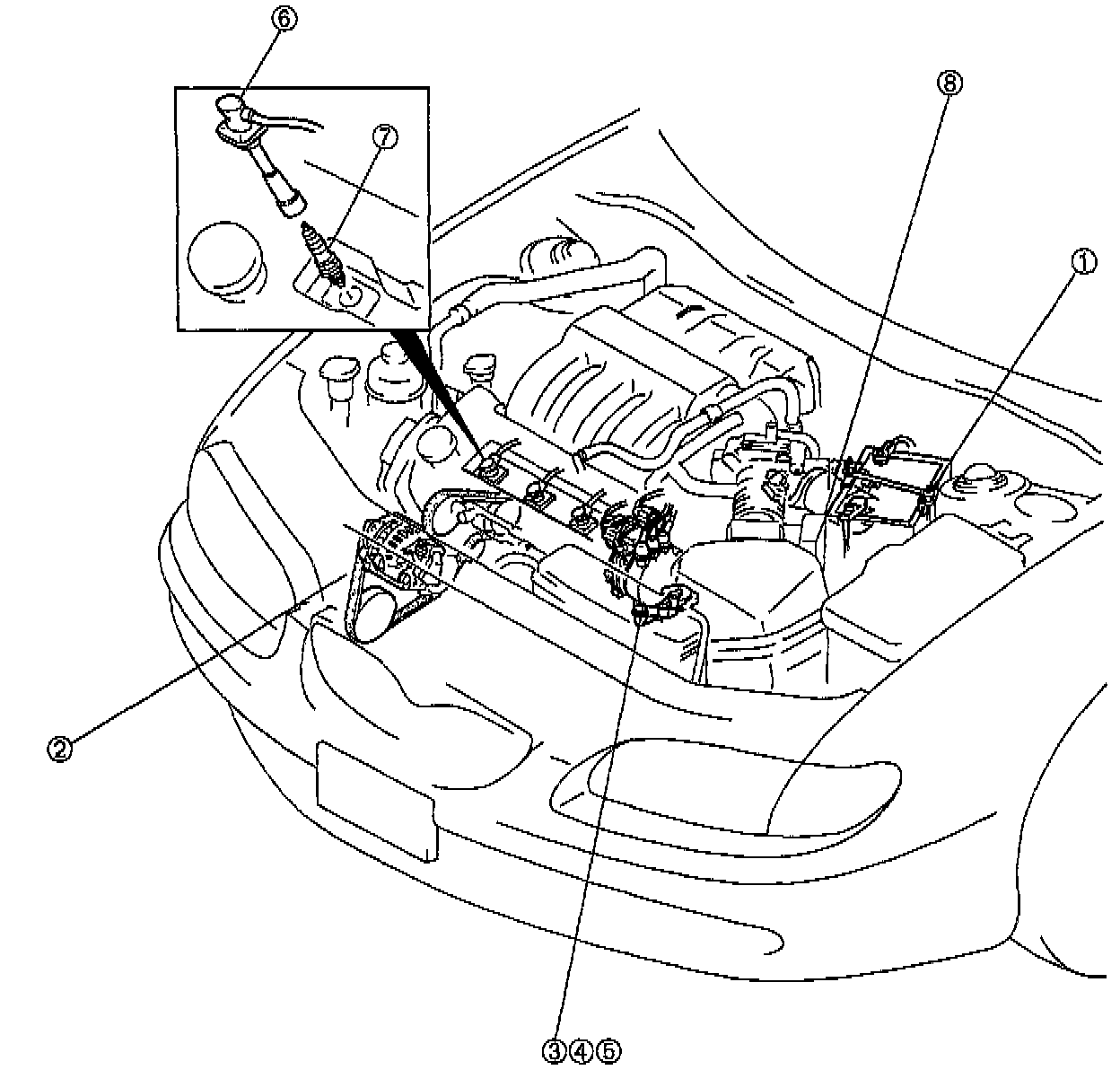 ⑥
⑦
⑧
①
②
③④⑤