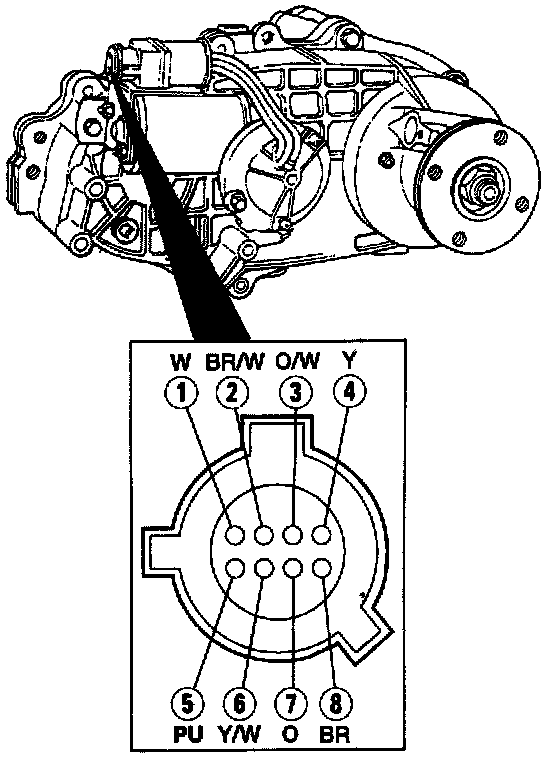 W BR/W O/W Y
1 2 3 4
5 6 7 8
PU Y/W O BR