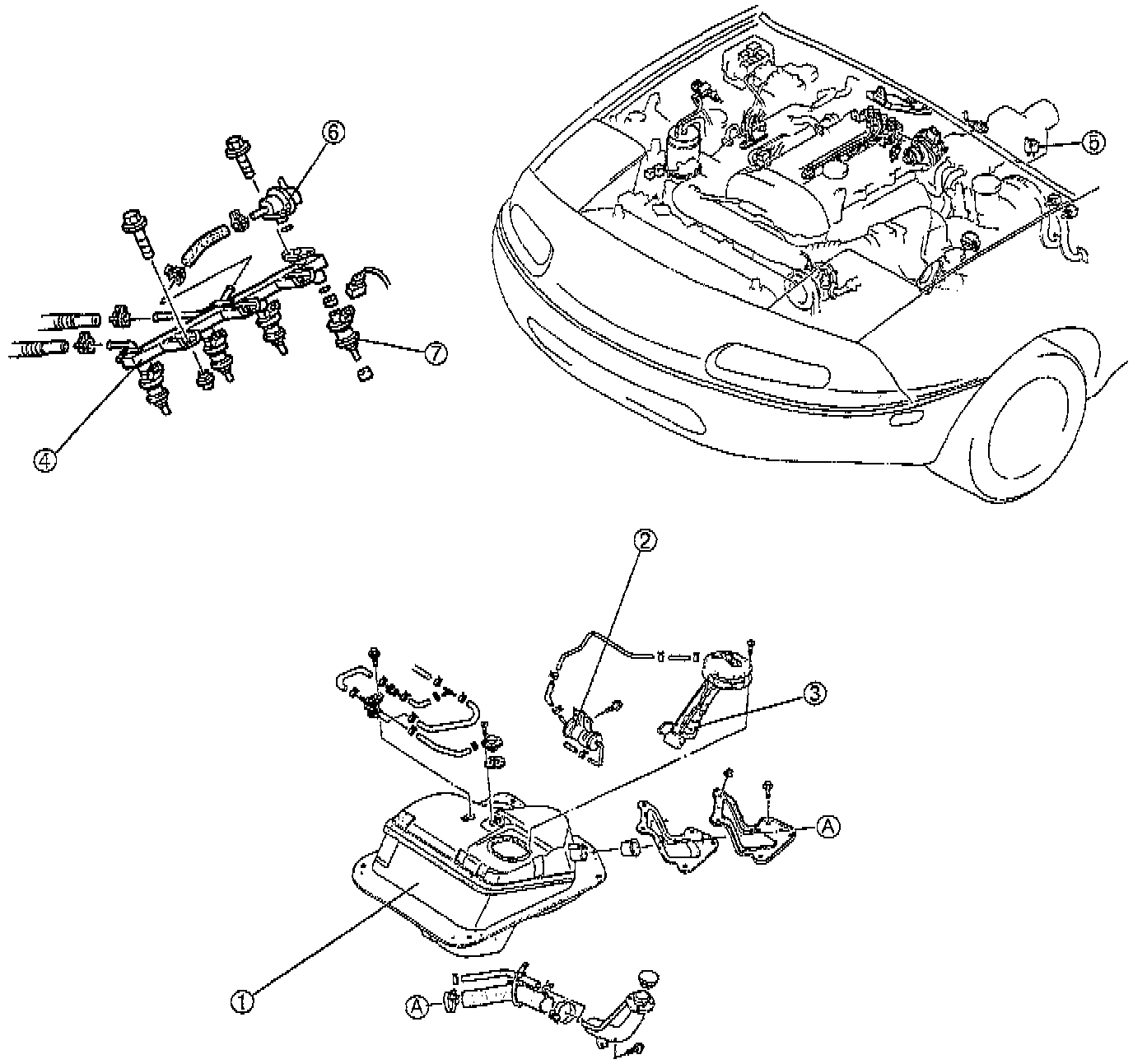 6
5
7
4
2
3
A
1
A