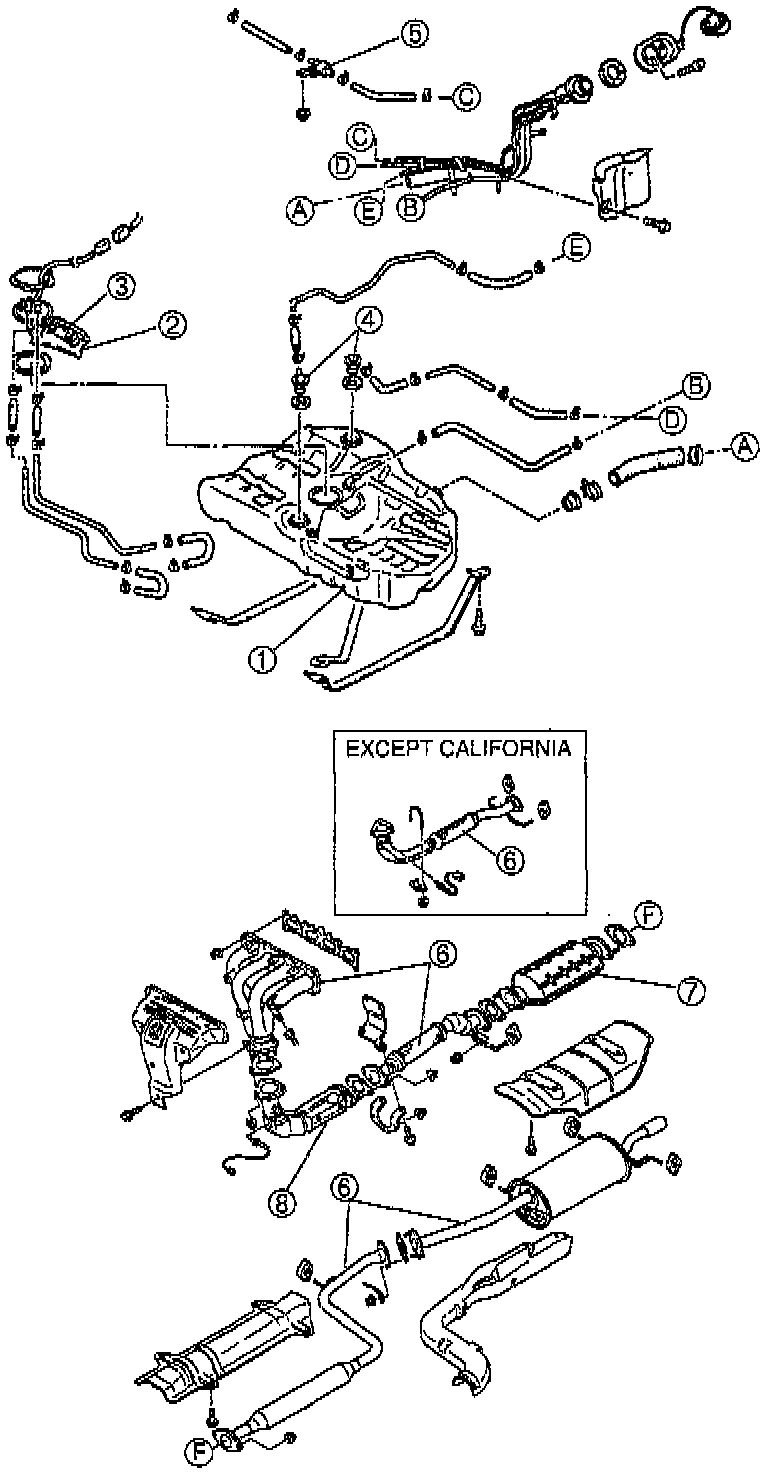 5
C
C
D
A
E
B
E
3
2
4
B
D
A
1
EXCEPT CALIFORNIA
6
F
6
7
8
6
F