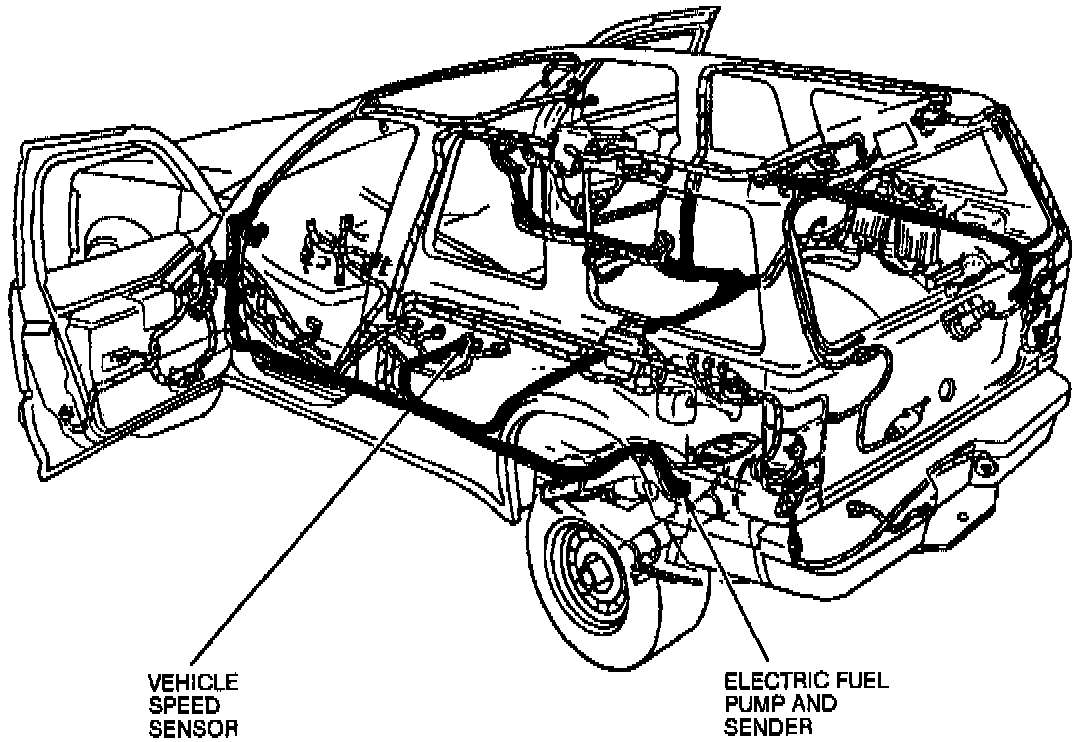 VEHICLE SPEED SENSOR

ELECTRIC FUEL PUMP AND SENDER