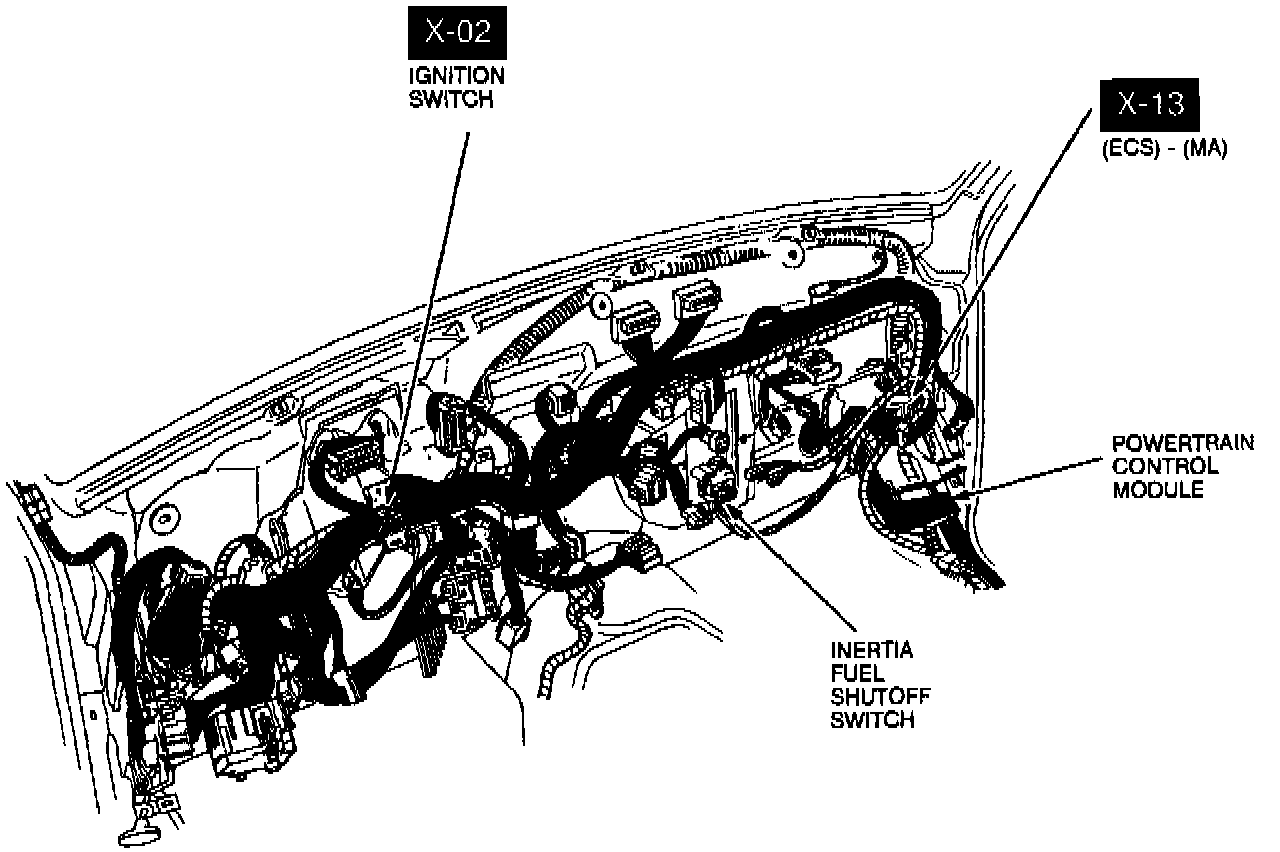 X-02
IGNITION SWITCH

X-13
(ECS) - (MA)

POWERTRAIN CONTROL MODULE

INERTIA FUEL SHUTOFF SWITCH