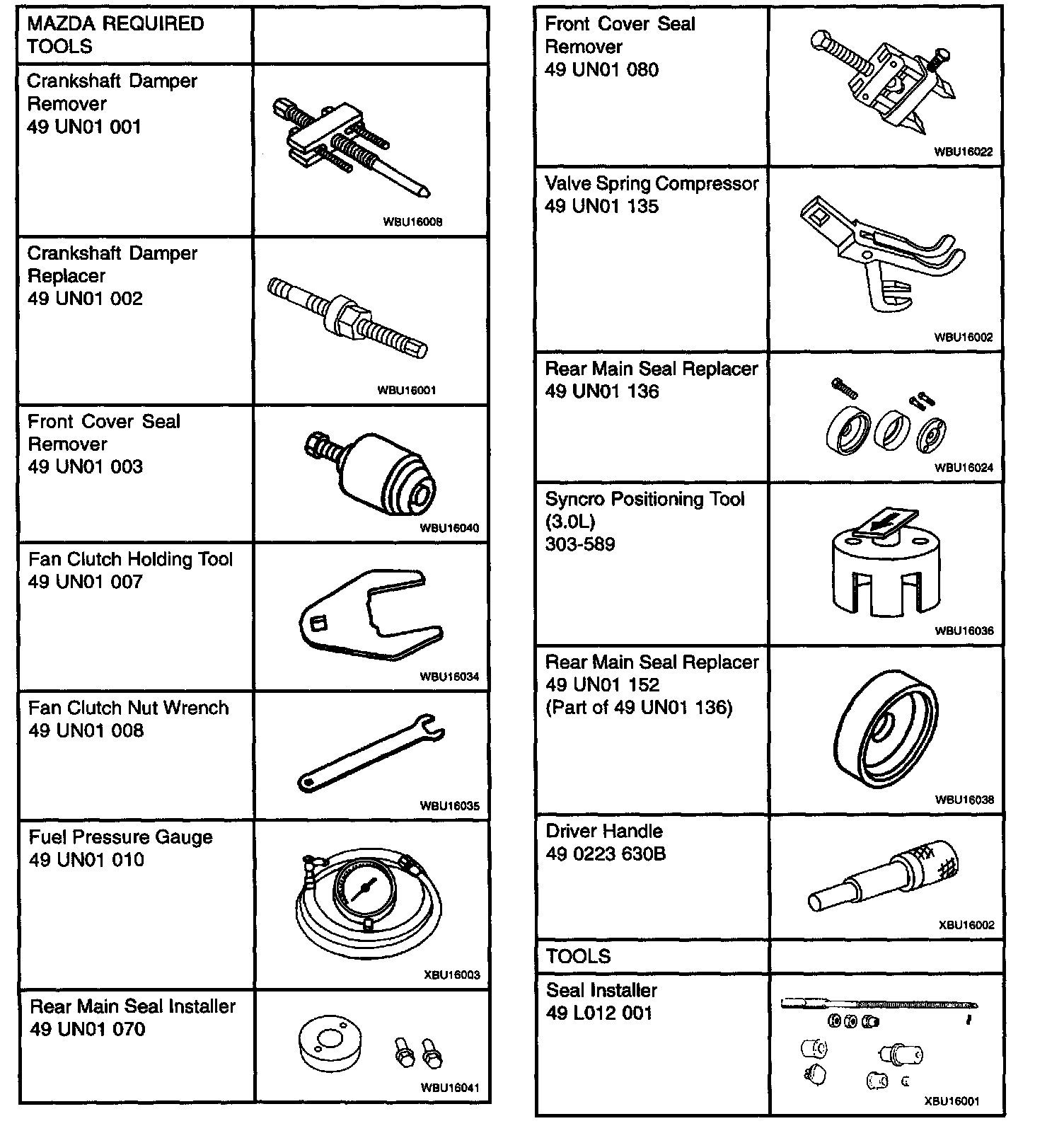 | MAZDA REQUIRED TOOLS | |
|---|---|
| Crankshaft Damper Remover 49 UN01 001 | WBU16008 |
| Crankshaft Damper Replacer 49 UN01 002 | WBU16001 |
| Front Cover Seal Remover 49 UN01 003 | WBU16040 |
| Fan Clutch Holding Tool 49 UN01 007 | WBU16034 |
| Fan Clutch Nut Wrench 49 UN01 008 | WBU16035 |
| Fuel Pressure Gauge 49 UN01 010 | XBU16003 |
| Rear Main Seal Installer 49 UN01 070 | WBU16041 |

| Front Cover Seal Remover 49 UN01 080 | WBU16022 |
|---|---|
| Valve Spring Compressor 49 UN01 135 | WBU16002 |
| Rear Main Seal Replacer 49 UN01 136 | WBU16024 |
| Syncro Positioning Tool (3.0L) 303-589 | WBU16036 |
| Rear Main Seal Replacer 49 UN01 152 (Part of 49 UN01 136) | WBU16038 |
| Driver Handle 49 0223 630B | XBU16002 |
| TOOLS | |
| Seal Installer 49 L012 001 | XBU16001 |