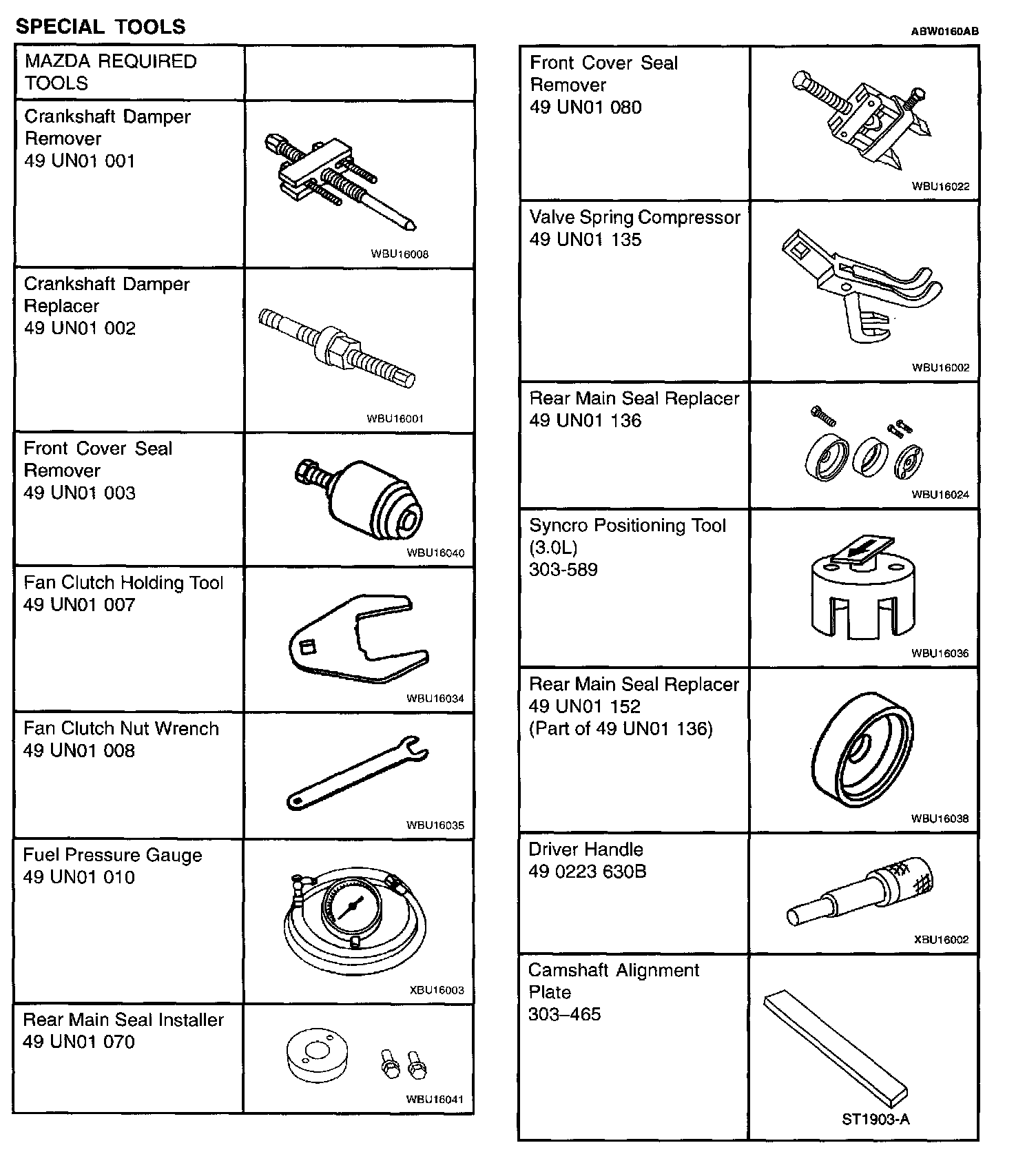 SPECIAL TOOLS

ABW0160AB

| MAZDA REQUIRED TOOLS | |
|---|---|
| Crankshaft Damper Remover 49 UN01 001 | WBU16008 |
| Crankshaft Damper Replacer 49 UN01 002 | WBU16001 |
| Front Cover Seal Remover 49 UN01 003 | WBU16040 |
| Fan Clutch Holding Tool 49 UN01 007 | WBU16034 |
| Fan Clutch Nut Wrench 49 UN01 008 | WBU16035 |
| Fuel Pressure Gauge 49 UN01 010 | XBU16003 |
| Rear Main Seal Installer 49 UN01 070 | WBU16041 |

| | |
|---|---|
| Front Cover Seal Remover 49 UN01 080 | WBU16022 |
| Valve Spring Compressor 49 UN01 135 | WBU16002 |
| Rear Main Seal Replacer 49 UN01 136 | WBU16024 |
| Syncro Positioning Tool (3.0L) 303-589 | WBU16036 |
| Rear Main Seal Replacer 49 UN01 152 (Part of 49 UN01 136) | WBU16038 |
| Driver Handle 49 0223 630B | XBU16002 |
| Camshaft Alignment Plate 303–465 | ST1903-A |