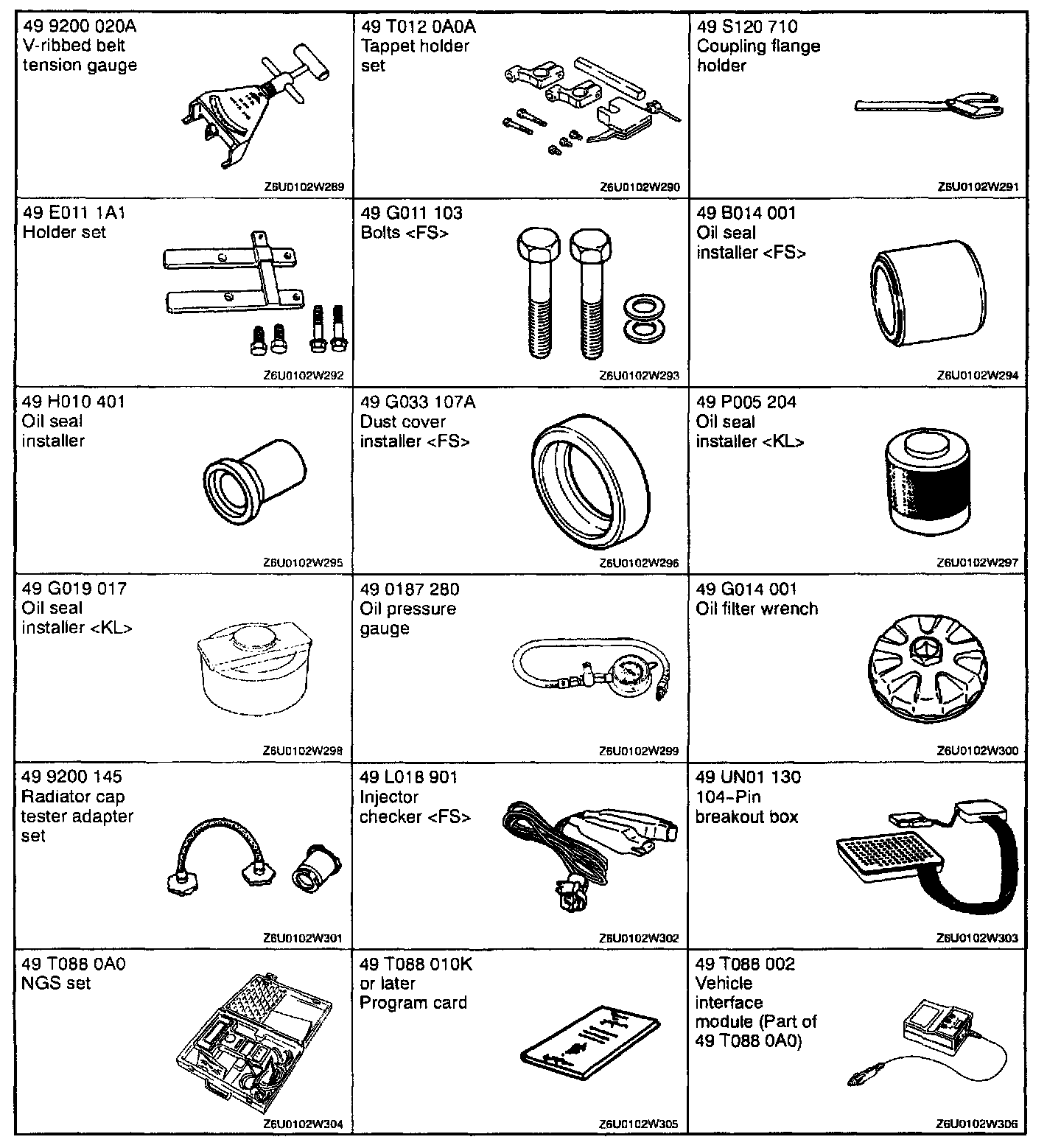 | | | |
|---|---|---|
| 49 9200 020A V-ribbed belt tension gauge Z6U0102W289 | 49 T012 0A0A Tappet holder set Z6U0102W290 | 49 S120 710 Coupling flange holder Z6U0102W291 |
| 49 E011 1A1 Holder set Z6U0102W292 | 49 G011 103 Bolts <FS> Z6U0102W293 | 49 B014 001 Oil seal installer <FS> Z6U0102W294 |
| 49 H010 401 Oil seal installer Z6U0102W295 | 49 G033 107A Dust cover installer <FS> Z6U0102W296 | 49 P005 204 Oil seal installer <KL> Z6U0102W297 |
| 49 G019 017 Oil seal installer <KL> Z6U0102W298 | 49 0187 280 Oil pressure gauge Z6U0102W299 | 49 G014 001 Oil filter wrench Z6U0102W300 |
| 49 9200 145 Radiator cap tester adapter set Z6U0102W301 | 49 L018 901 Injector checker <FS> Z6U0102W302 | 49 UN01 130 104-Pin breakout box Z6U0102W303 |
| 49 T088 0A0 NGS set Z6U0102W304 | 49 T088 010K or later Program card Z6U0102W305 | 49 T088 002 Vehicle interface module (Part of 49 T088 0A0) Z6U0102W306 |