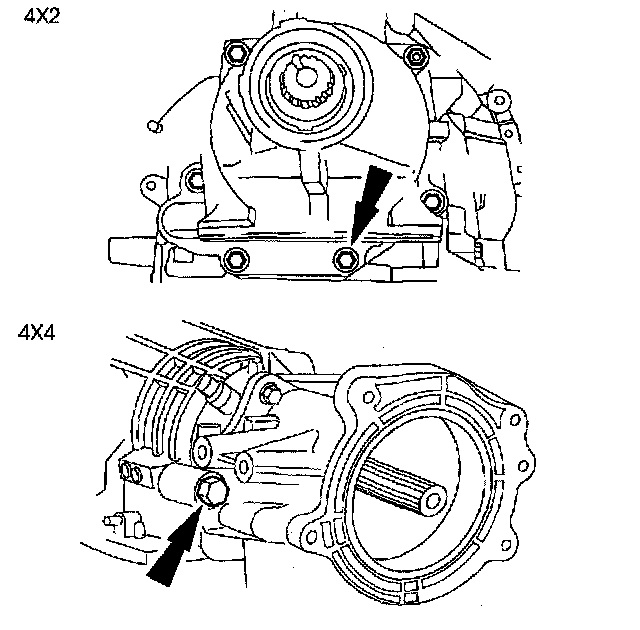 4X2

4X4