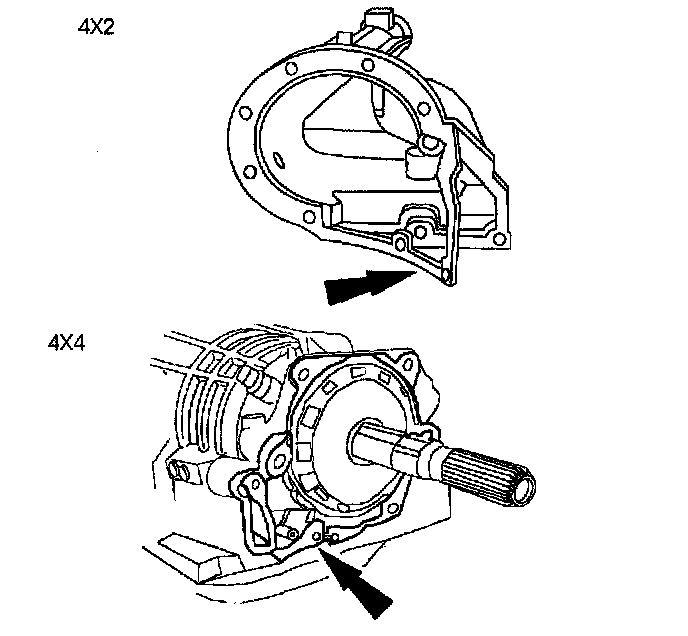 4X2

4X4