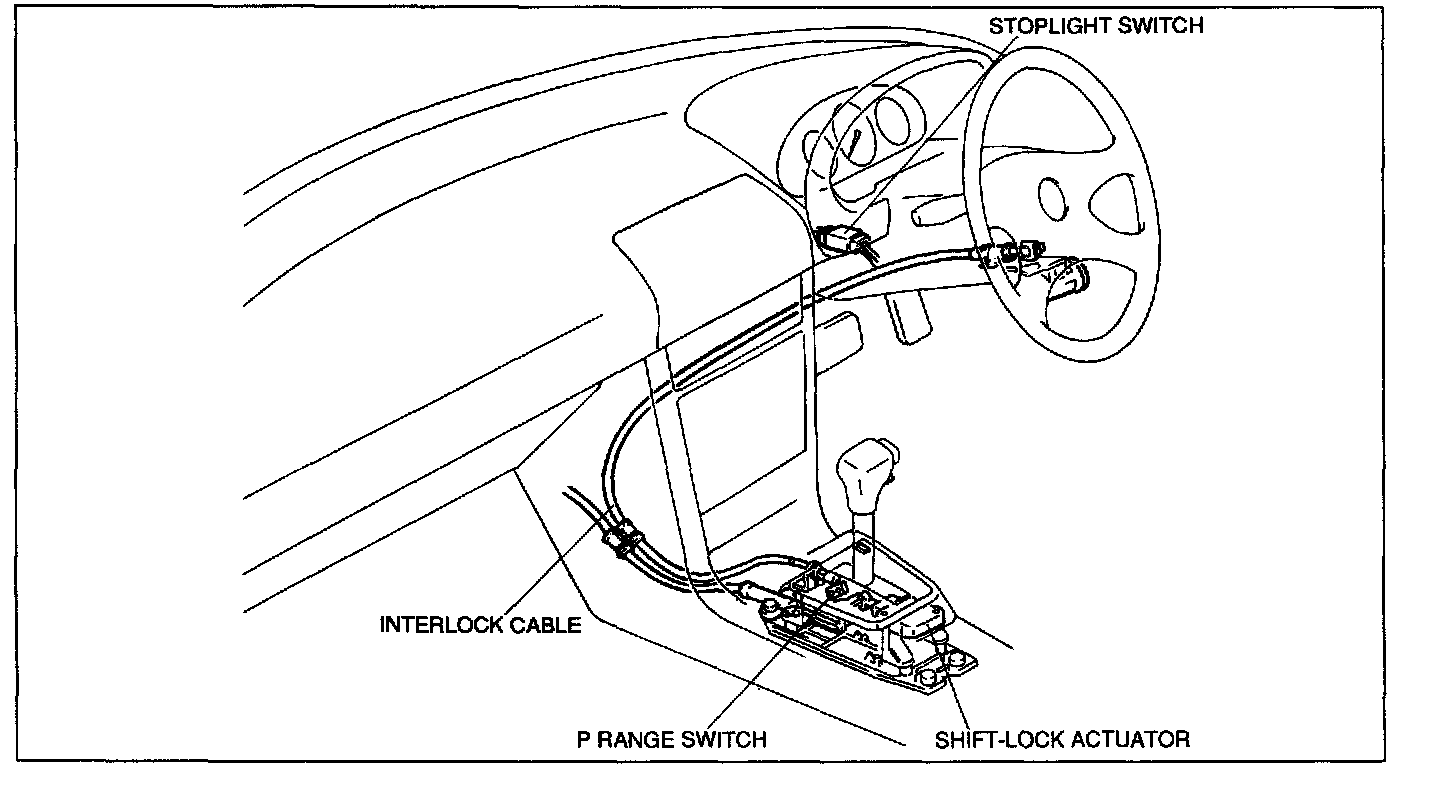 STOPLIGHT SWITCH

INTERLOCK CABLE

P RANGE SWITCH

SHIFT-LOCK ACTUATOR