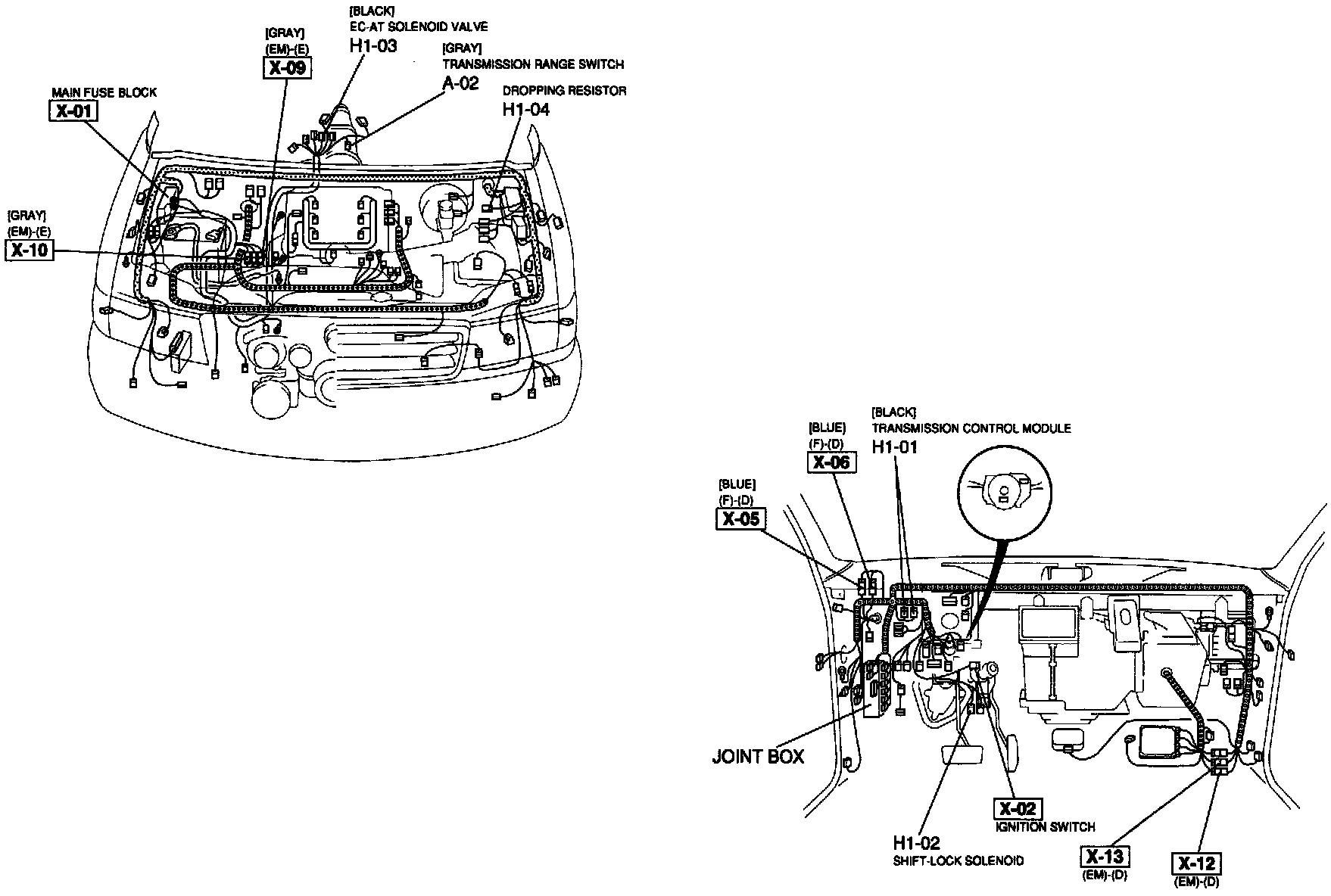 [BLACK]
EC-AT SOLENOID VALVE
H1-03

[GRAY]
(EM)-(E)
X-09

[GRAY]
TRANSMISSION RANGE SWITCH
A-02

MAIN FUSE BLOCK
X-01

DROPPING RESISTOR
H1-04

[GRAY]
(EM)-(E)
X-10

[BLACK]
TRANSMISSION CONTROL MODULE
H1-01

[BLUE]
(F)-(D)
X-06

[BLUE]
(F)-(D)
X-05

JOINT BOX

X-02
IGNITION SWITCH

H1-02
SHIFT-LOCK SOLENOID

X-13
(EM)-(D)

X-12
(EM)-(D)