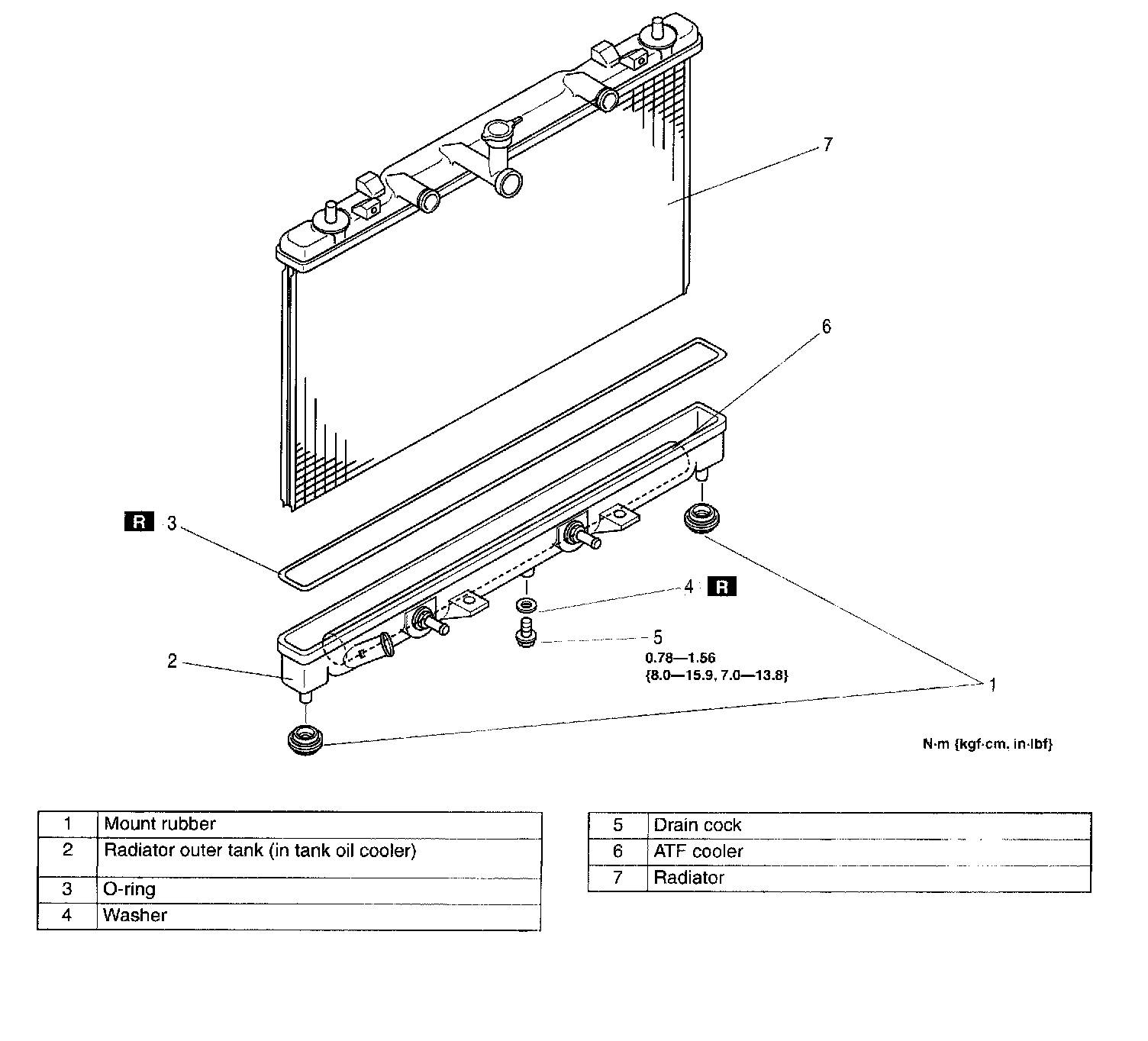 7

6

R 3

4 R

5

0.78—1.56
{8.0—15.9, 7.0—13.8}

2

1

N·m {kgf·cm, in·lbf}

| 1 | Mount rubber |
|---|---|
| 2 | Radiator outer tank (in tank oil cooler) |
| 3 | O-ring |
| 4 | Washer |

| 5 | Drain cock |
|---|---|
| 6 | ATF cooler |
| 7 | Radiator |