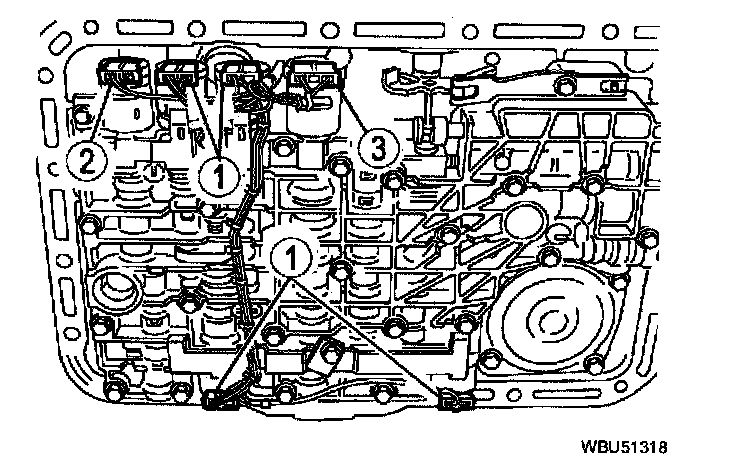 2
1
3
1
WBU51318