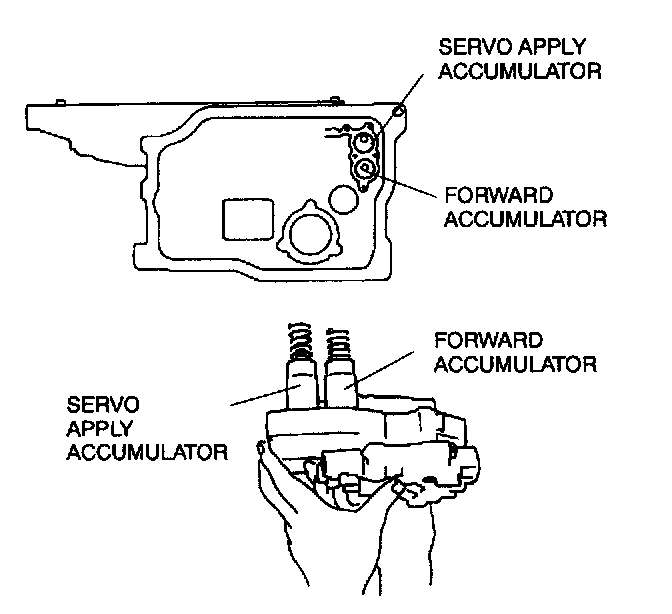 SERVO APPLY ACCUMULATOR

FORWARD ACCUMULATOR

FORWARD ACCUMULATOR

SERVO APPLY ACCUMULATOR