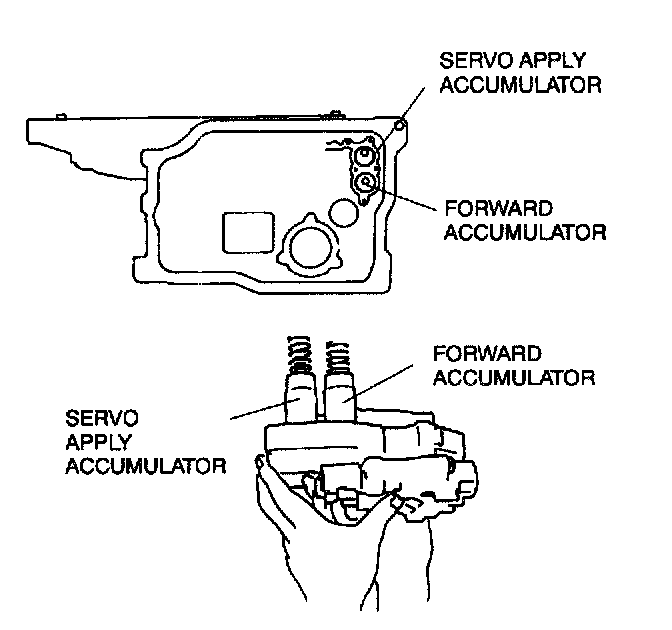 SERVO APPLY ACCUMULATOR

FORWARD ACCUMULATOR

FORWARD ACCUMULATOR

SERVO APPLY ACCUMULATOR