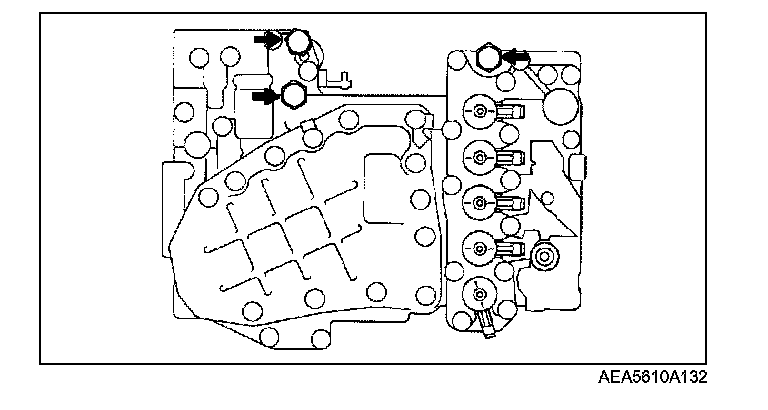 AEA5610A132