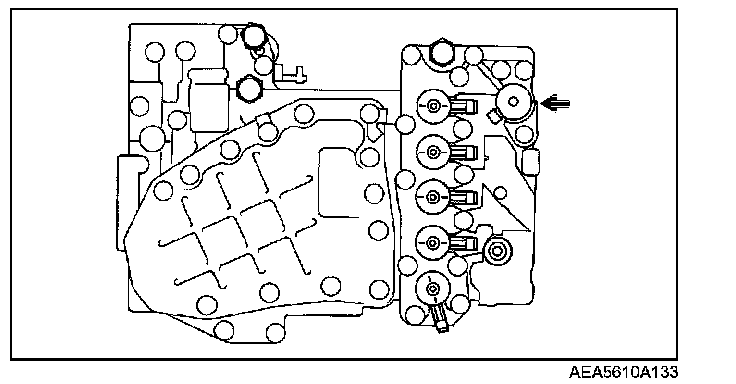 AEA5610A133