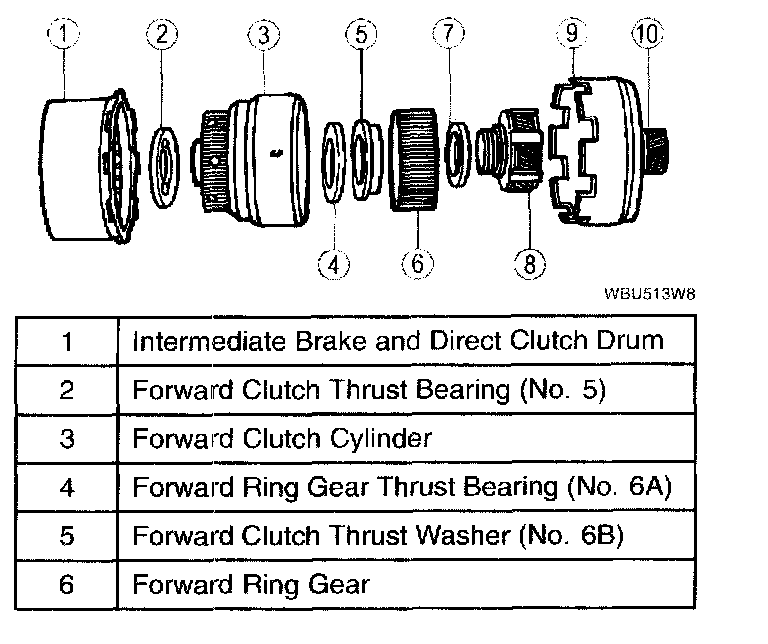 1 2 3 5 7 9 10

4 6 8

WBU513W8

| 1 | Intermediate Brake and Direct Clutch Drum |
|---|---|
| 2 | Forward Clutch Thrust Bearing (No. 5) |
| 3 | Forward Clutch Cylinder |
| 4 | Forward Ring Gear Thrust Bearing (No. 6A) |
| 5 | Forward Clutch Thrust Washer (No. 6B) |
| 6 | Forward Ring Gear |