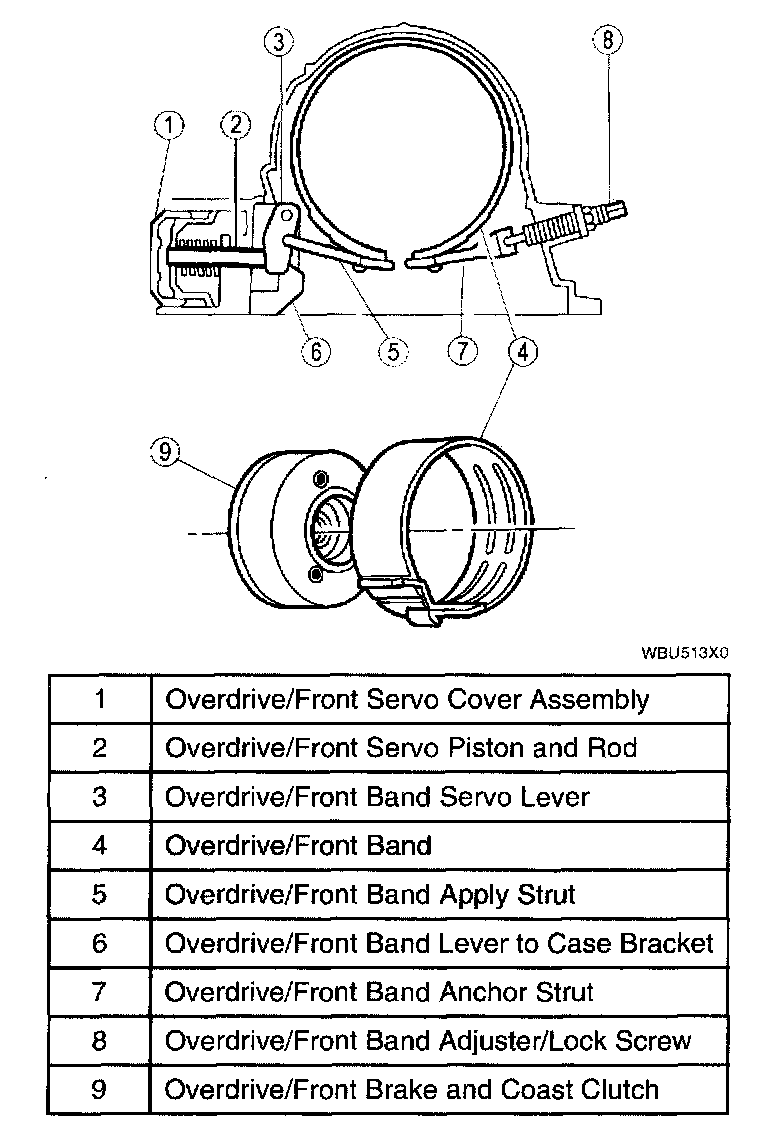 3
8
1
2
6
5
7
4
9

WBU513X0

| 1 | Overdrive/Front Servo Cover Assembly |
|---|---|
| 2 | Overdrive/Front Servo Piston and Rod |
| 3 | Overdrive/Front Band Servo Lever |
| 4 | Overdrive/Front Band |
| 5 | Overdrive/Front Band Apply Strut |
| 6 | Overdrive/Front Band Lever to Case Bracket |
| 7 | Overdrive/Front Band Anchor Strut |
| 8 | Overdrive/Front Band Adjuster/Lock Screw |
| 9 | Overdrive/Front Brake and Coast Clutch |