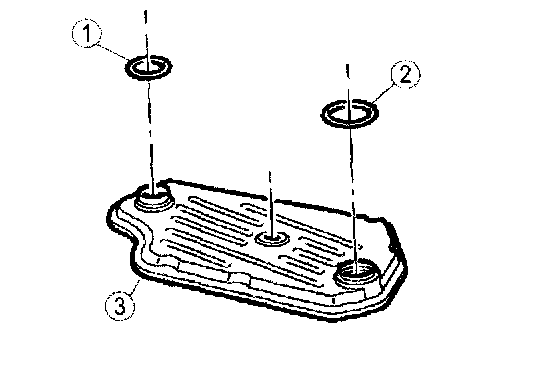 1
2
3