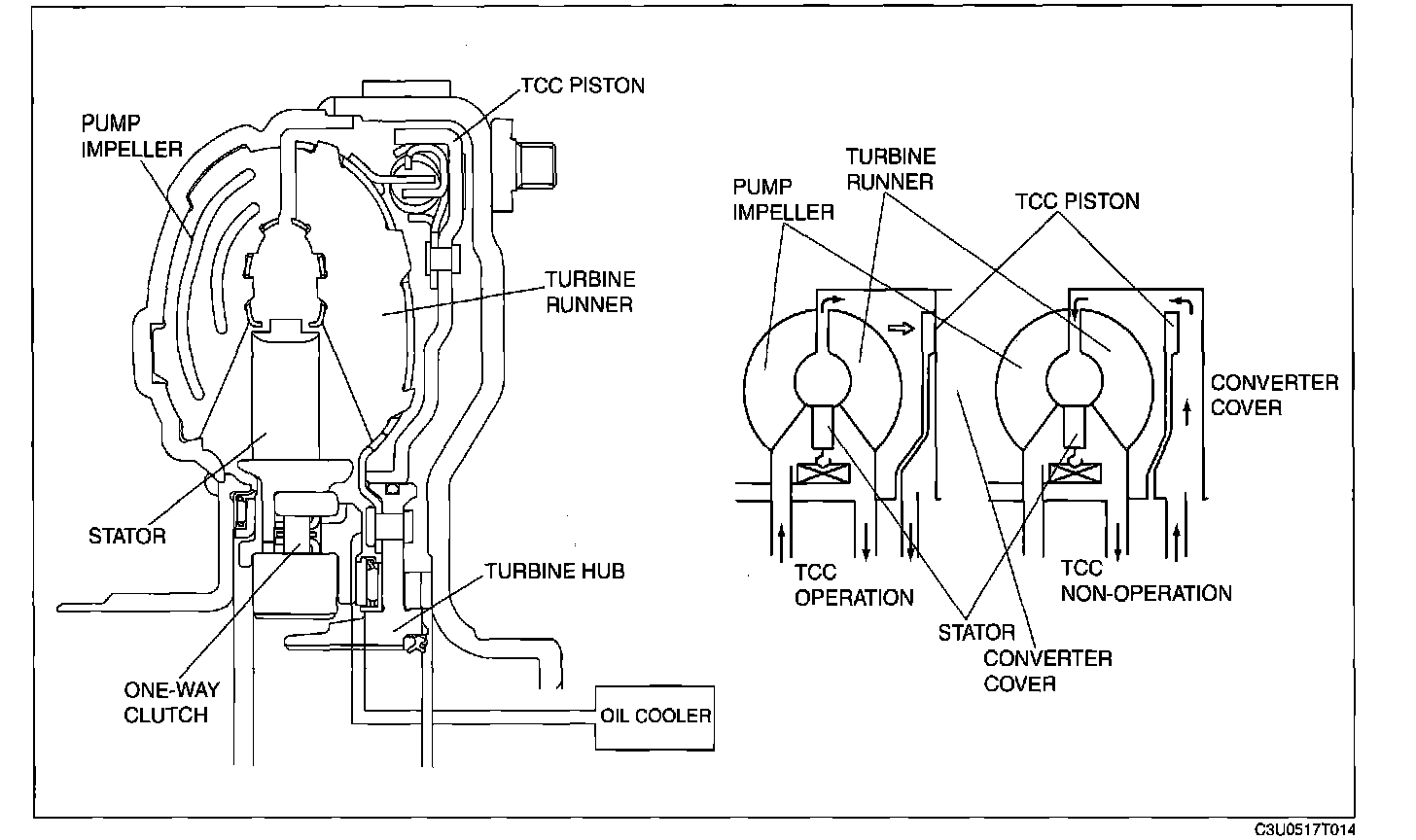 PUMP IMPELLER

TCC PISTON

TURBINE RUNNER

STATOR

TURBINE HUB

ONE-WAY CLUTCH

OIL COOLER

PUMP IMPELLER

TURBINE RUNNER

TCC PISTON

CONVERTER COVER

TCC OPERATION

TCC NON-OPERATION

STATOR

CONVERTER COVER

C3U0517T014