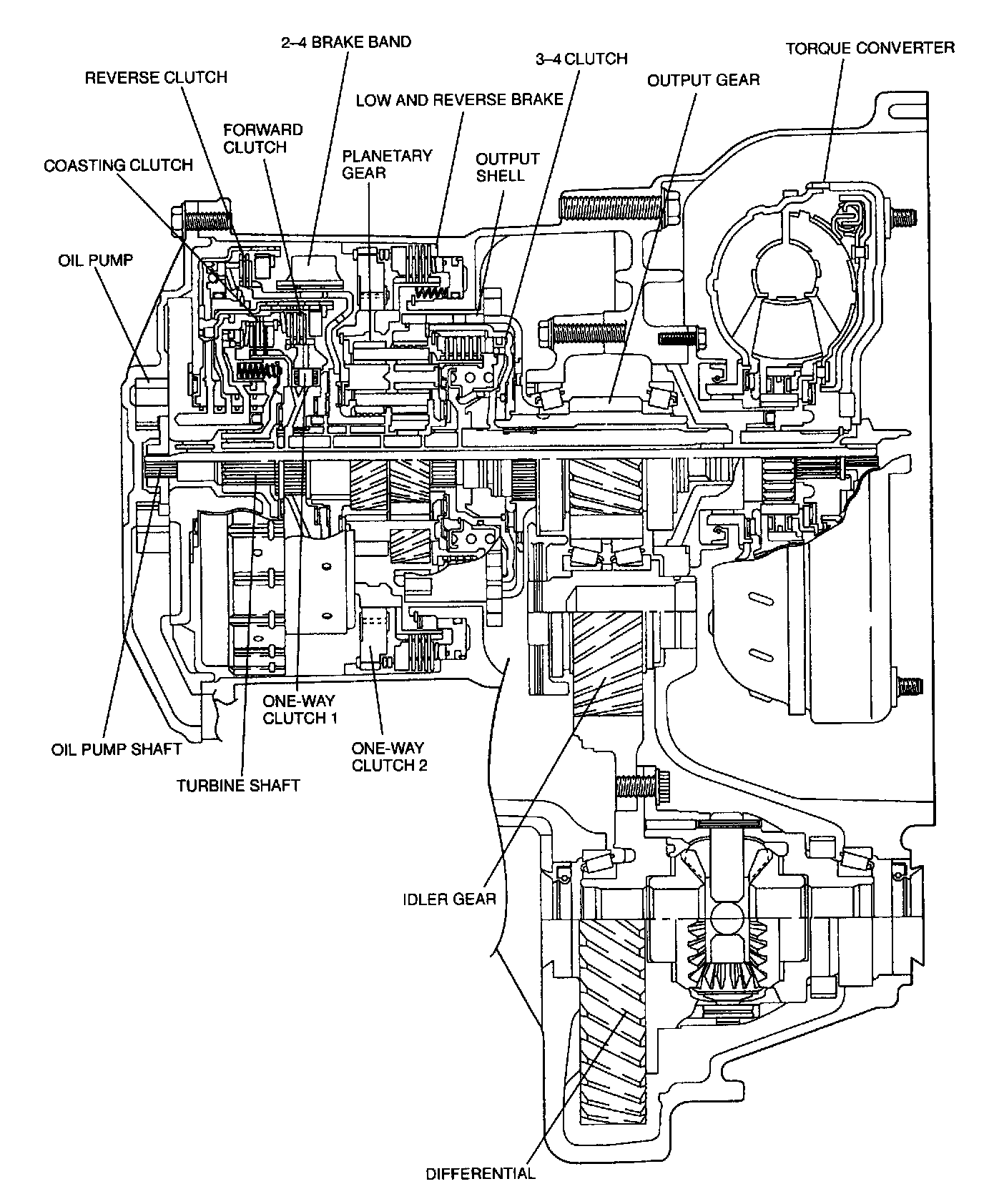 2–4 BRAKE BAND
3–4 CLUTCH
TORQUE CONVERTER
REVERSE CLUTCH
OUTPUT GEAR
LOW AND REVERSE BRAKE
FORWARD CLUTCH
PLANETARY GEAR
OUTPUT SHELL
COASTING CLUTCH
OIL PUMP
ONE-WAY CLUTCH 1
OIL PUMP SHAFT
ONE-WAY CLUTCH 2
TURBINE SHAFT
IDLER GEAR
DIFFERENTIAL