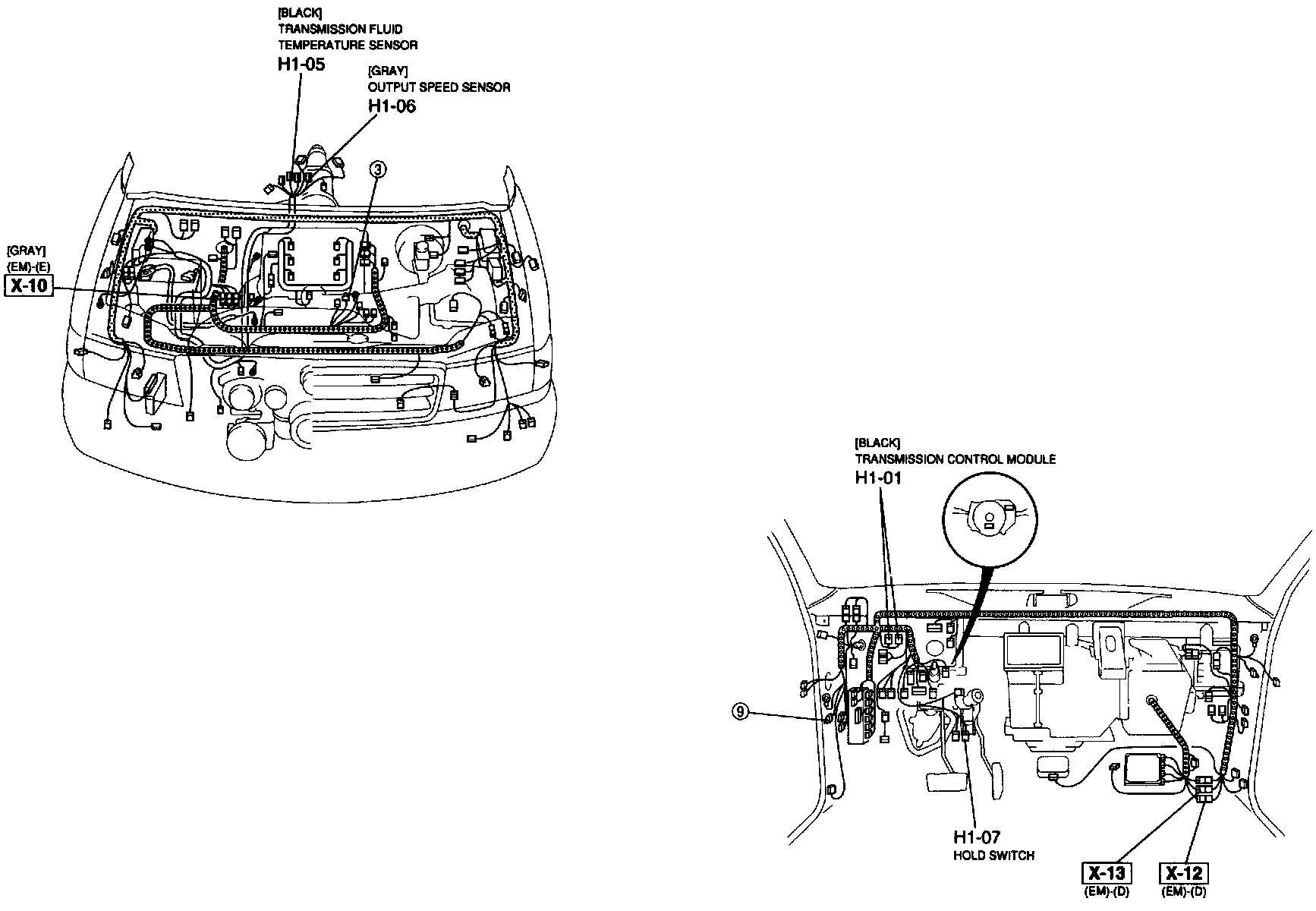 [BLACK]
TRANSMISSION FLUID
TEMPERATURE SENSOR
H1-05

[GRAY]
OUTPUT SPEED SENSOR
H1-06

3

[GRAY]
(EM)-(E)
X-10

[BLACK]
TRANSMISSION CONTROL MODULE
H1-01

9

H1-07
HOLD SWITCH

X-13
(EM)-(D)

X-12
(EM)-(D)