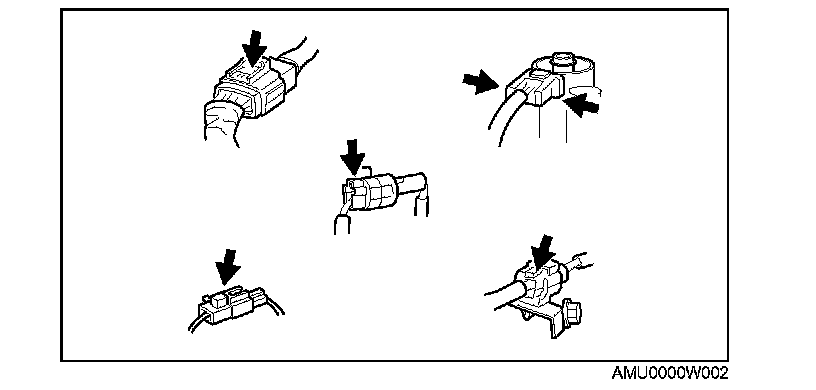 AMU0000W002