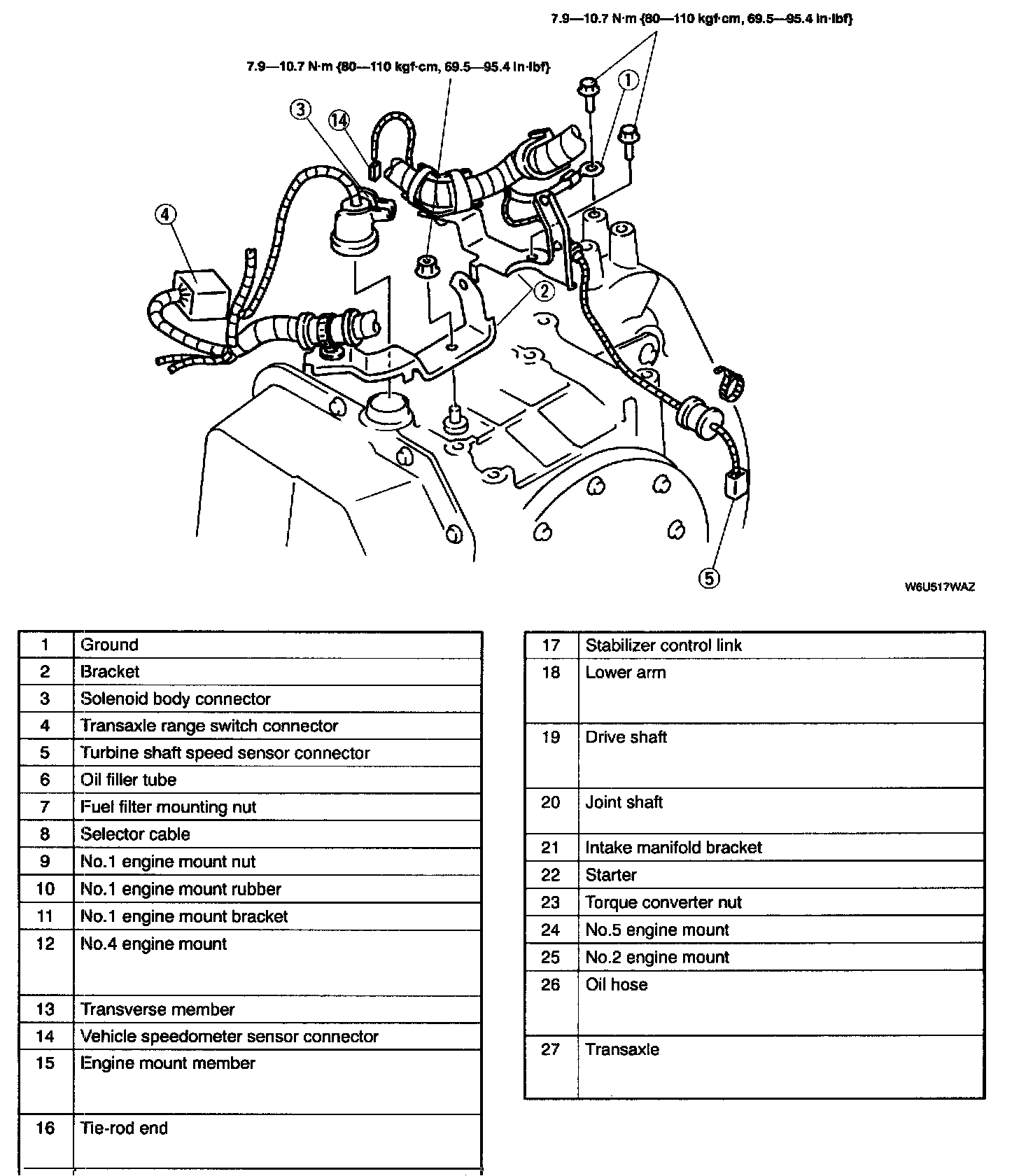 7.9—10.7 N·m {80—110 kgf·cm, 69.5—95.4 in·lbf}

7.9—10.7 N·m {80—110 kgf·cm, 69.5—95.4 in·lbf}

①
③
⑭
④
②
⑤

W6U517WAZ

| 1 | Ground |
|---|---|
| 2 | Bracket |
| 3 | Solenoid body connector |
| 4 | Transaxle range switch connector |
| 5 | Turbine shaft speed sensor connector |
| 6 | Oil filler tube |
| 7 | Fuel filter mounting nut |
| 8 | Selector cable |
| 9 | No.1 engine mount nut |
| 10 | No.1 engine mount rubber |
| 11 | No.1 engine mount bracket |
| 12 | No.4 engine mount |
| 13 | Transverse member |
| 14 | Vehicle speedometer sensor connector |
| 15 | Engine mount member |
| 16 | Tie-rod end |

| 17 | Stabilizer control link |
|---|---|
| 18 | Lower arm |
| 19 | Drive shaft |
| 20 | Joint shaft |
| 21 | Intake manifold bracket |
| 22 | Starter |
| 23 | Torque converter nut |
| 24 | No.5 engine mount |
| 25 | No.2 engine mount |
| 26 | Oil hose |
| 27 | Transaxle |