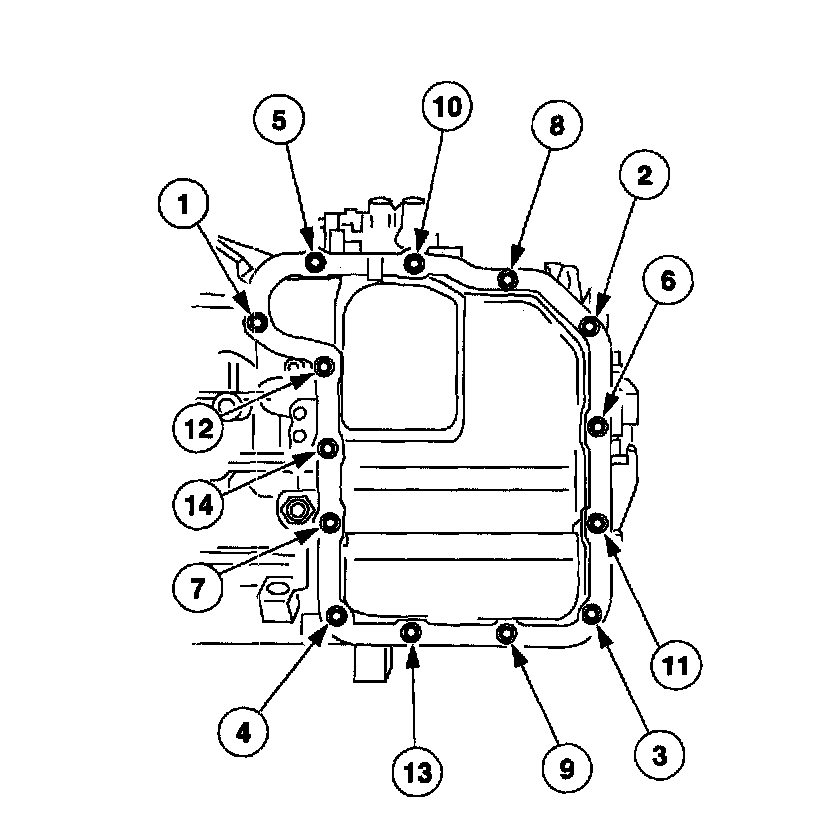 5
10
8
2
1
6
12
14
7
11
4
13
9
3