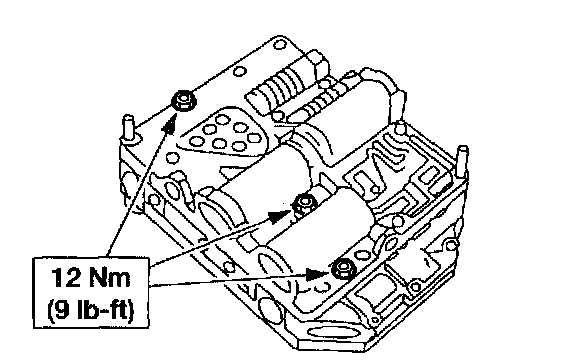 12 Nm
(9 lb-ft)