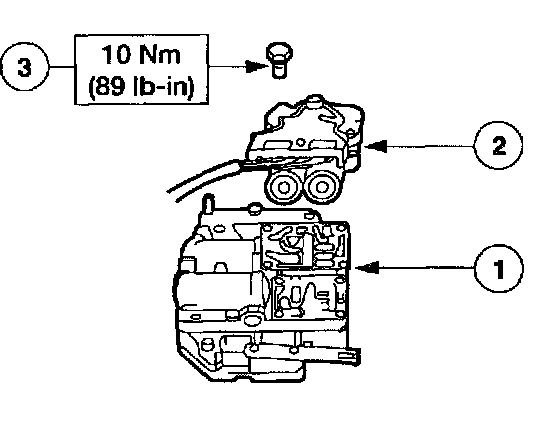 3
10 Nm
(89 lb-in)
2
1