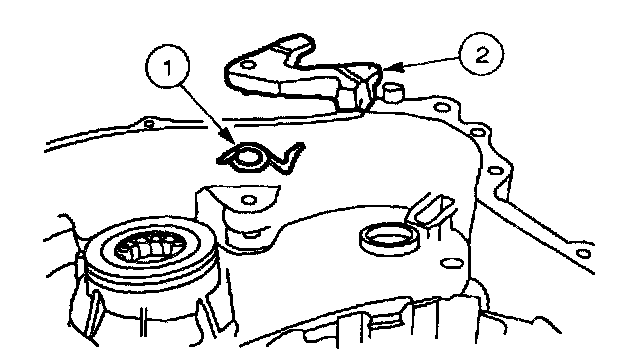 1
2