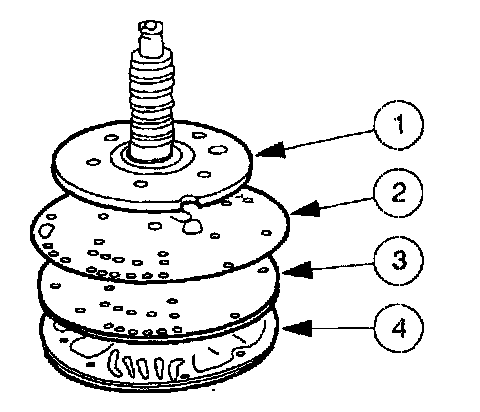 1
2
3
4