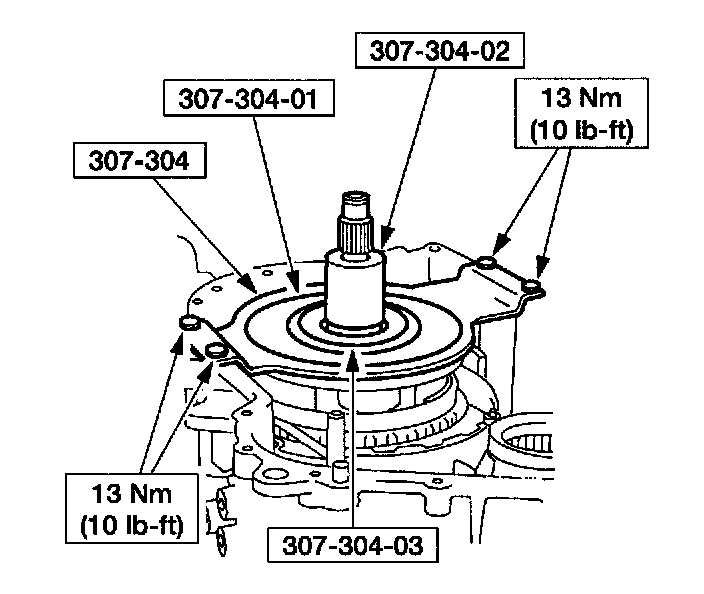 307-304-02

307-304-01

13 Nm
(10 lb-ft)

307-304

13 Nm
(10 lb-ft)

307-304-03