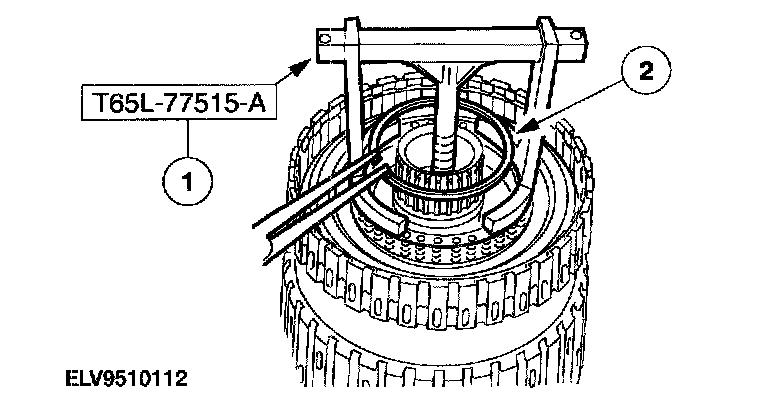 T65L-77515-A

1

2

ELV9510112