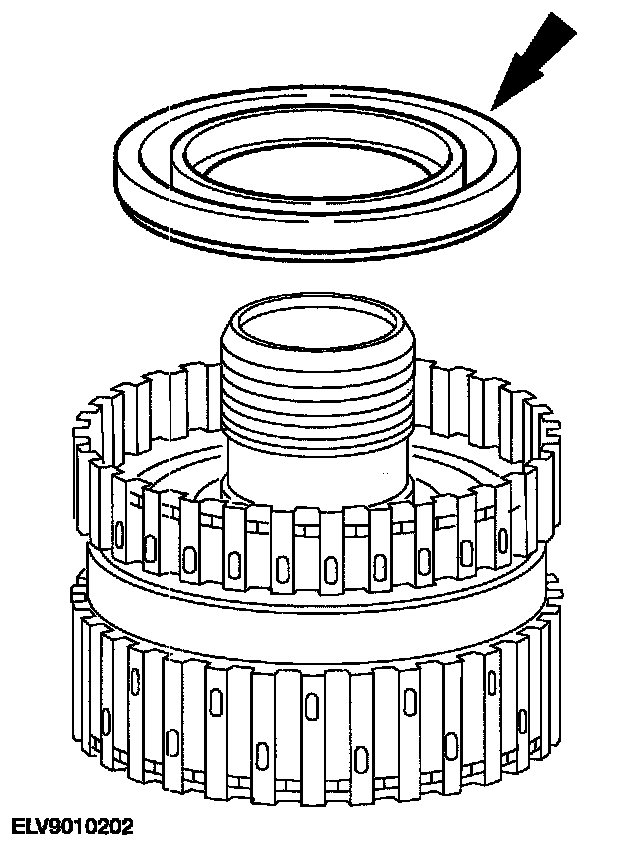 ELV9010202