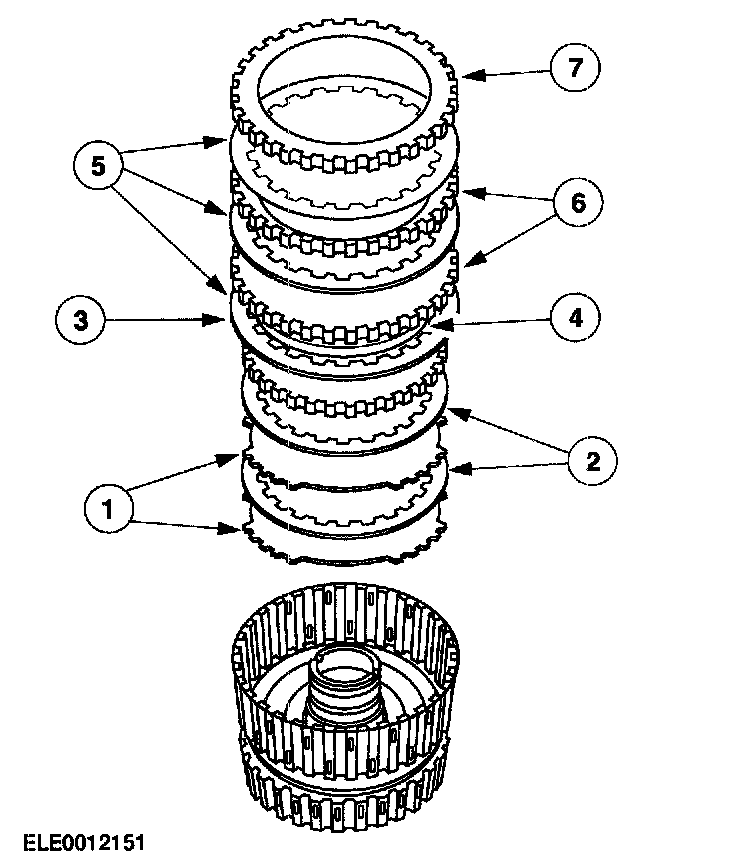 7
5
6
3
4
2
1
ELE0012151