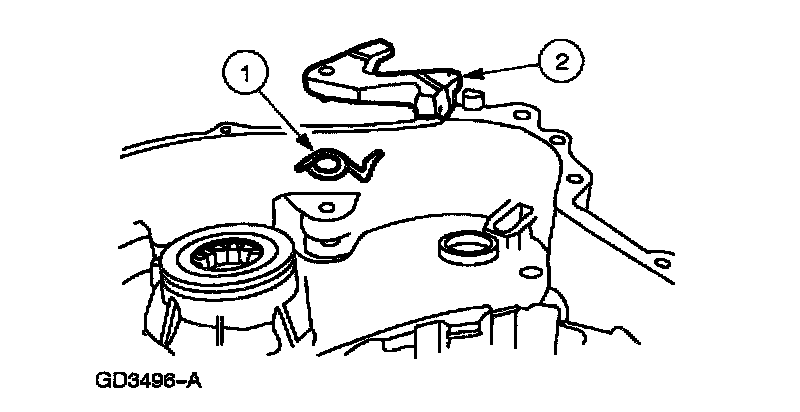 1
2
GD3496-A