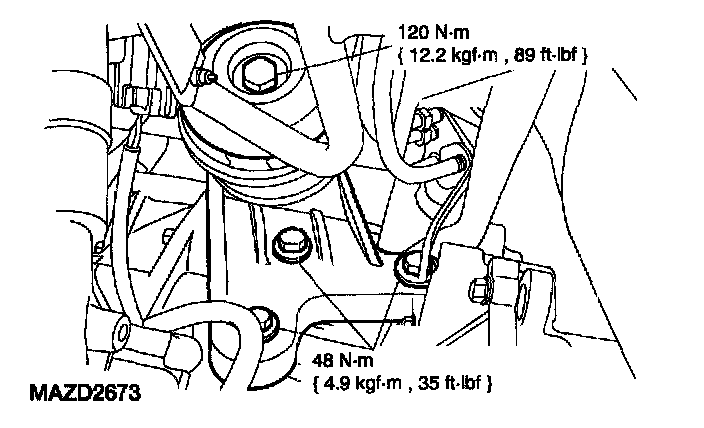 120 N·m
{ 12.2 kgf·m , 89 ft·lbf }

48 N·m
{ 4.9 kgf·m , 35 ft·lbf }

MAZD2673