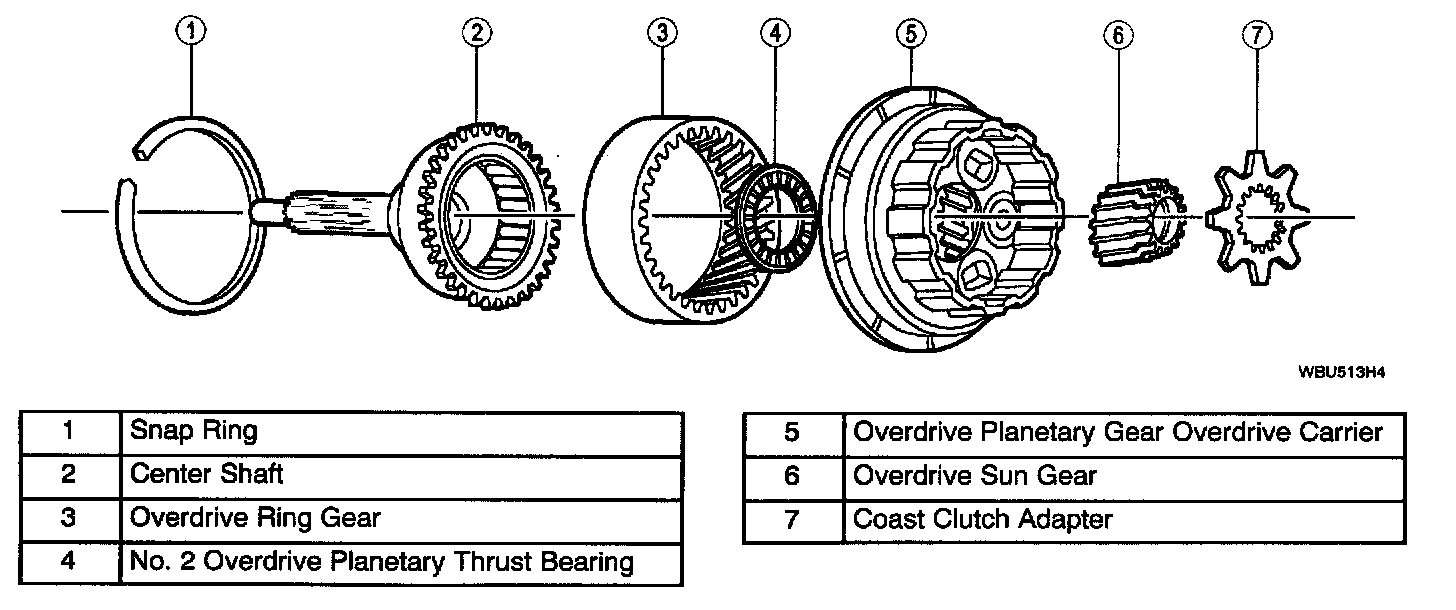 1 2 3 4 5 6 7

WBU513H4

| 1 | Snap Ring |
|---|---|
| 2 | Center Shaft |
| 3 | Overdrive Ring Gear |
| 4 | No. 2 Overdrive Planetary Thrust Bearing |

| 5 | Overdrive Planetary Gear Overdrive Carrier |
|---|---|
| 6 | Overdrive Sun Gear |
| 7 | Coast Clutch Adapter |