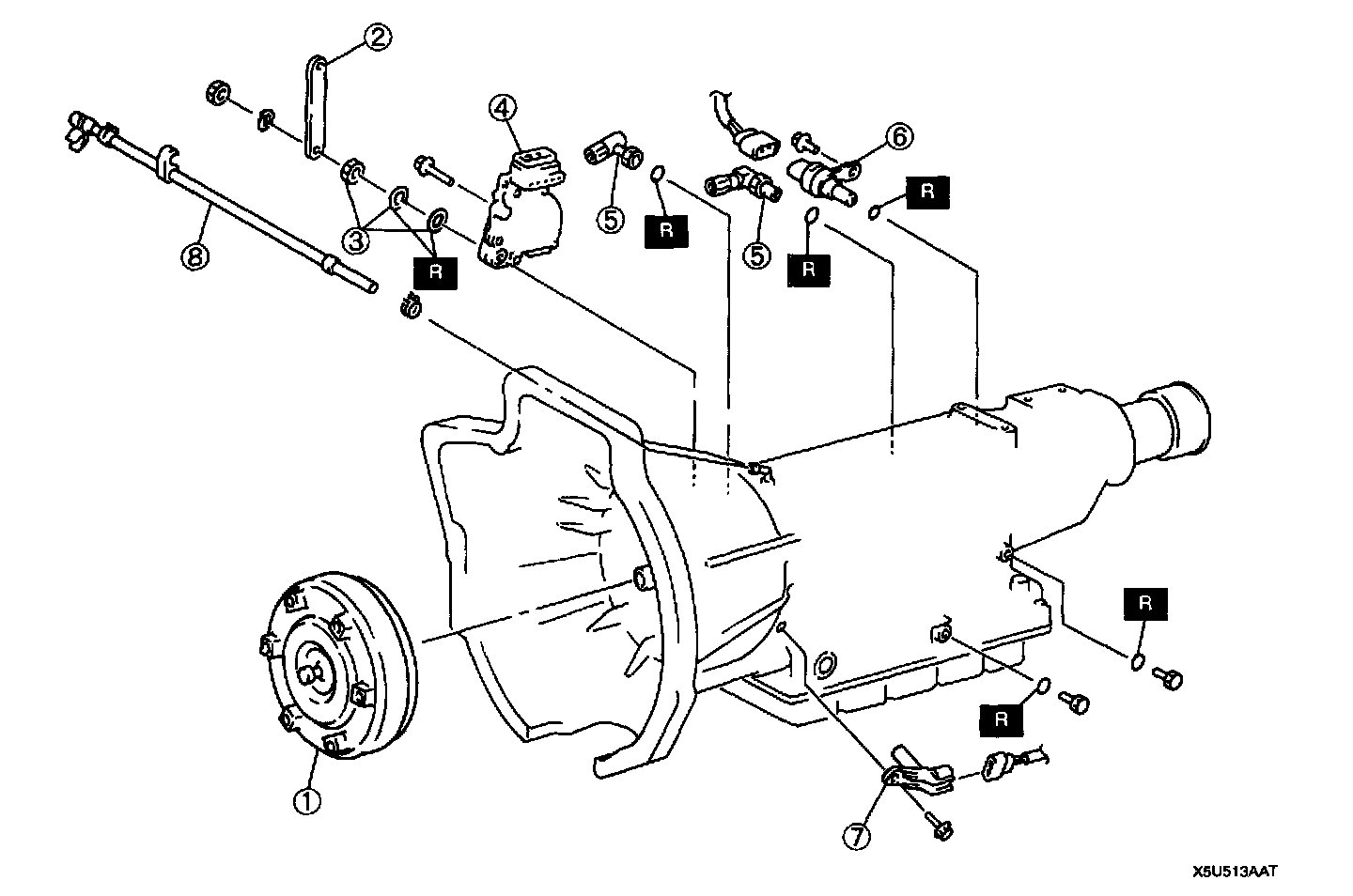 2
4
6
R
5
R
5
R
3
R
8
R
R
1
7
X5U513AAT