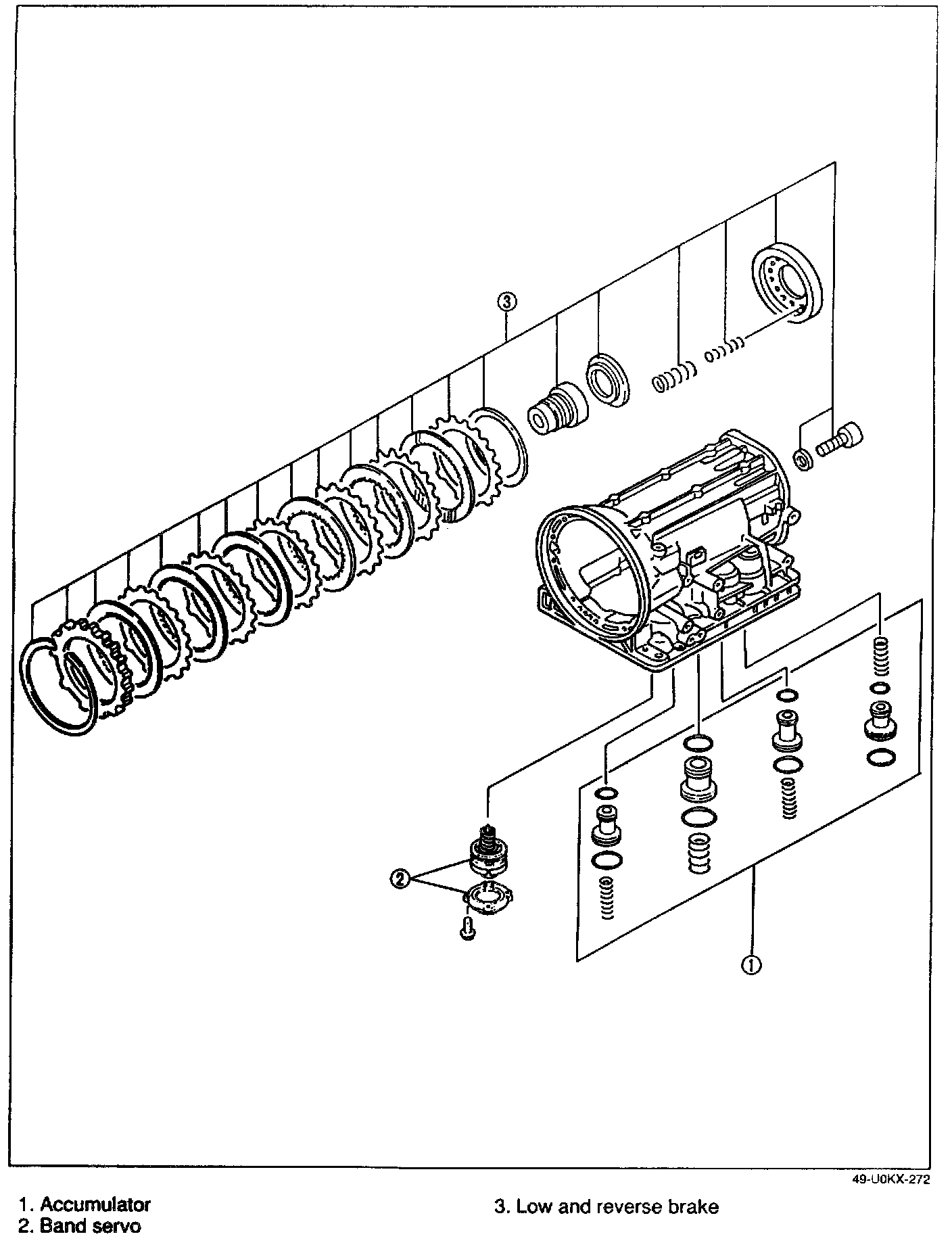 ③

②

①

49-U0KX-272

1. Accumulator
2. Band servo

3. Low and reverse brake