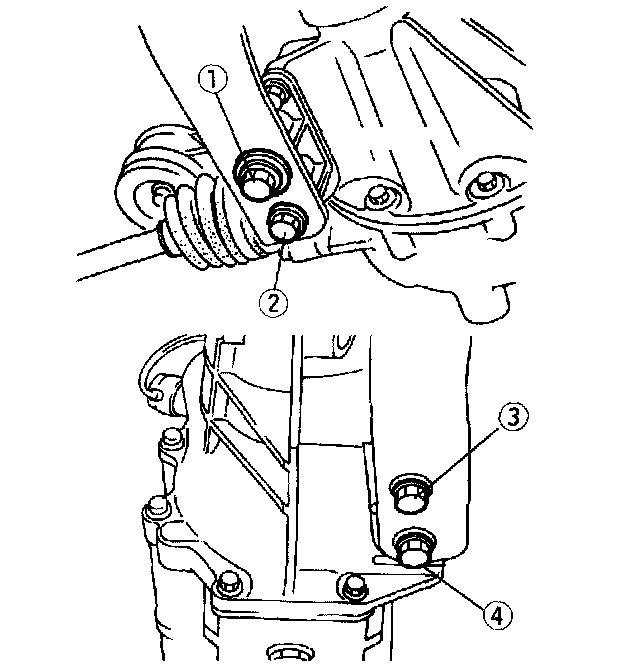 1
2
3
4