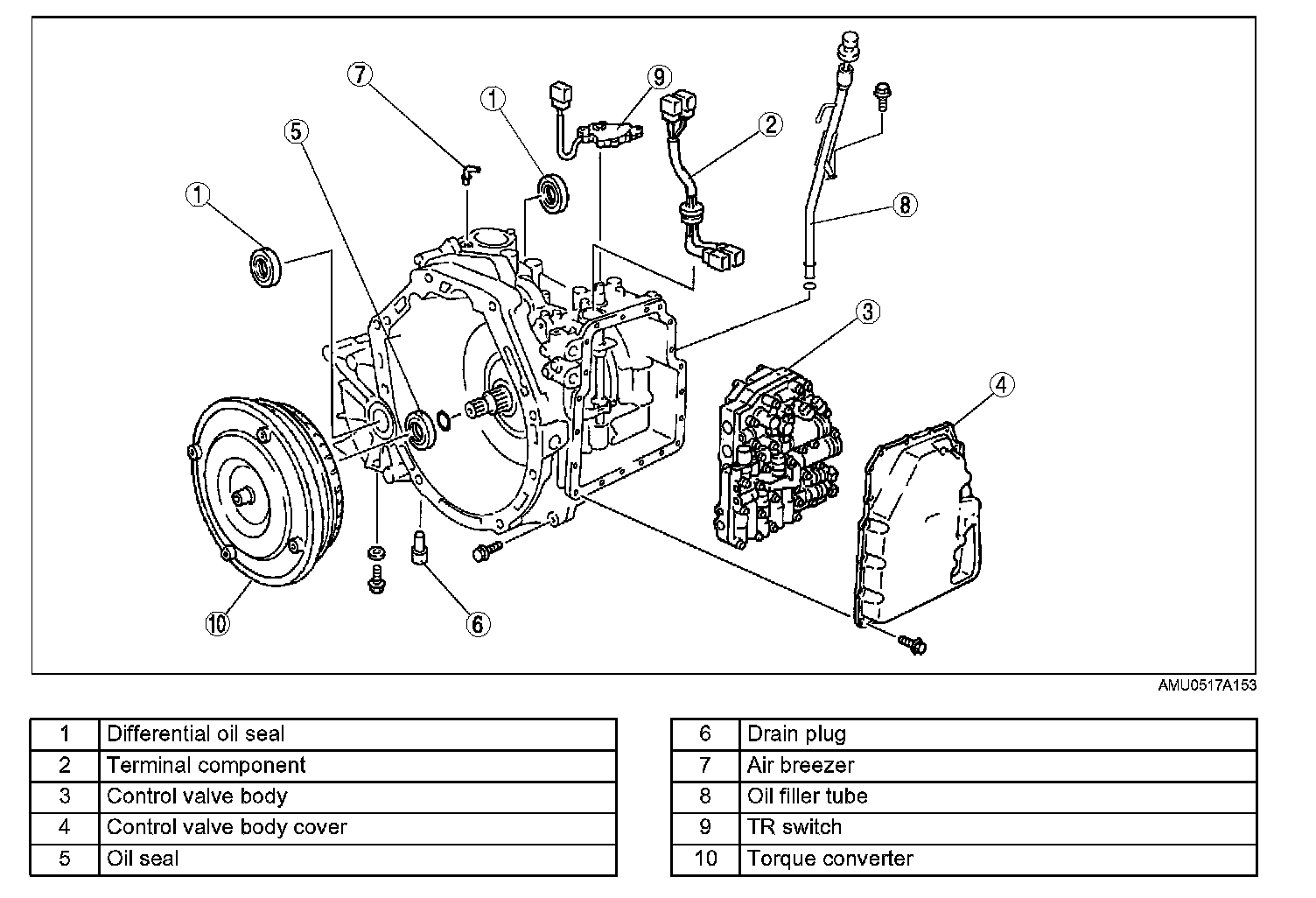 7 9 1 5 2 1 8 3 4 10 6

AMU0517A153

| 1 | Differential oil seal |
|---|---|
| 2 | Terminal component |
| 3 | Control valve body |
| 4 | Control valve body cover |
| 5 | Oil seal |

| 6 | Drain plug |
|---|---|
| 7 | Air breezer |
| 8 | Oil filler tube |
| 9 | TR switch |
| 10 | Torque converter |