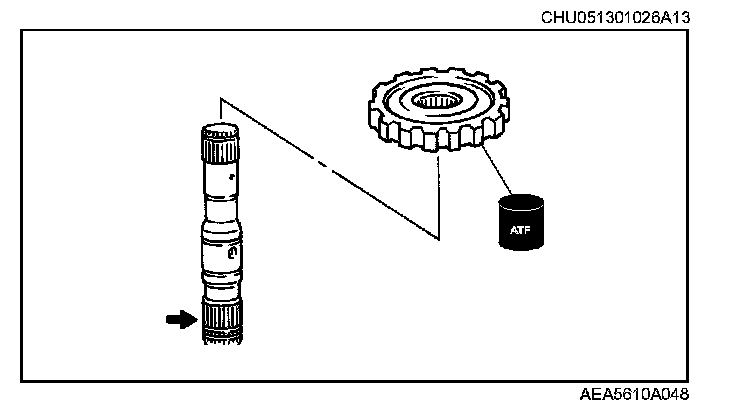 CHU051301026A13

ATF

AEA5610A048