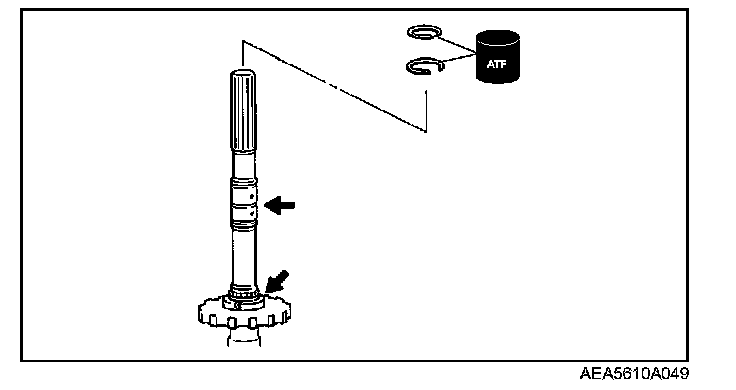 ATF

AEA5610A049