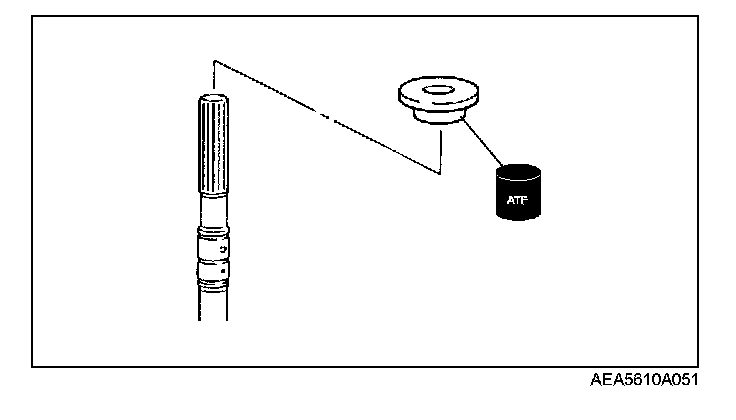 ATF

AEA5610A051