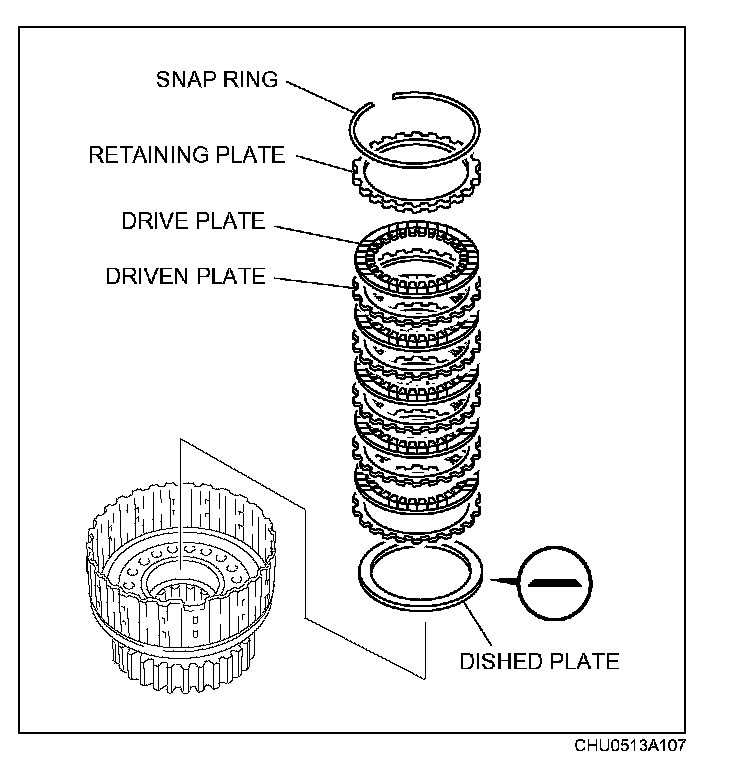 SNAP RING

RETAINING PLATE

DRIVE PLATE

DRIVEN PLATE

DISHED PLATE

CHU0513A107