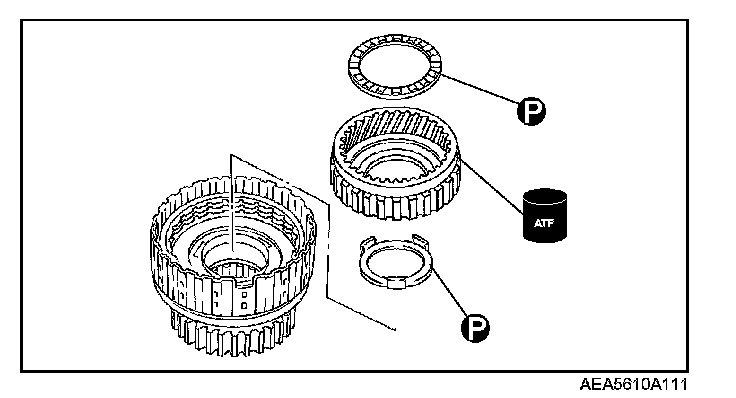 P

ATF

P

AEA5610A111